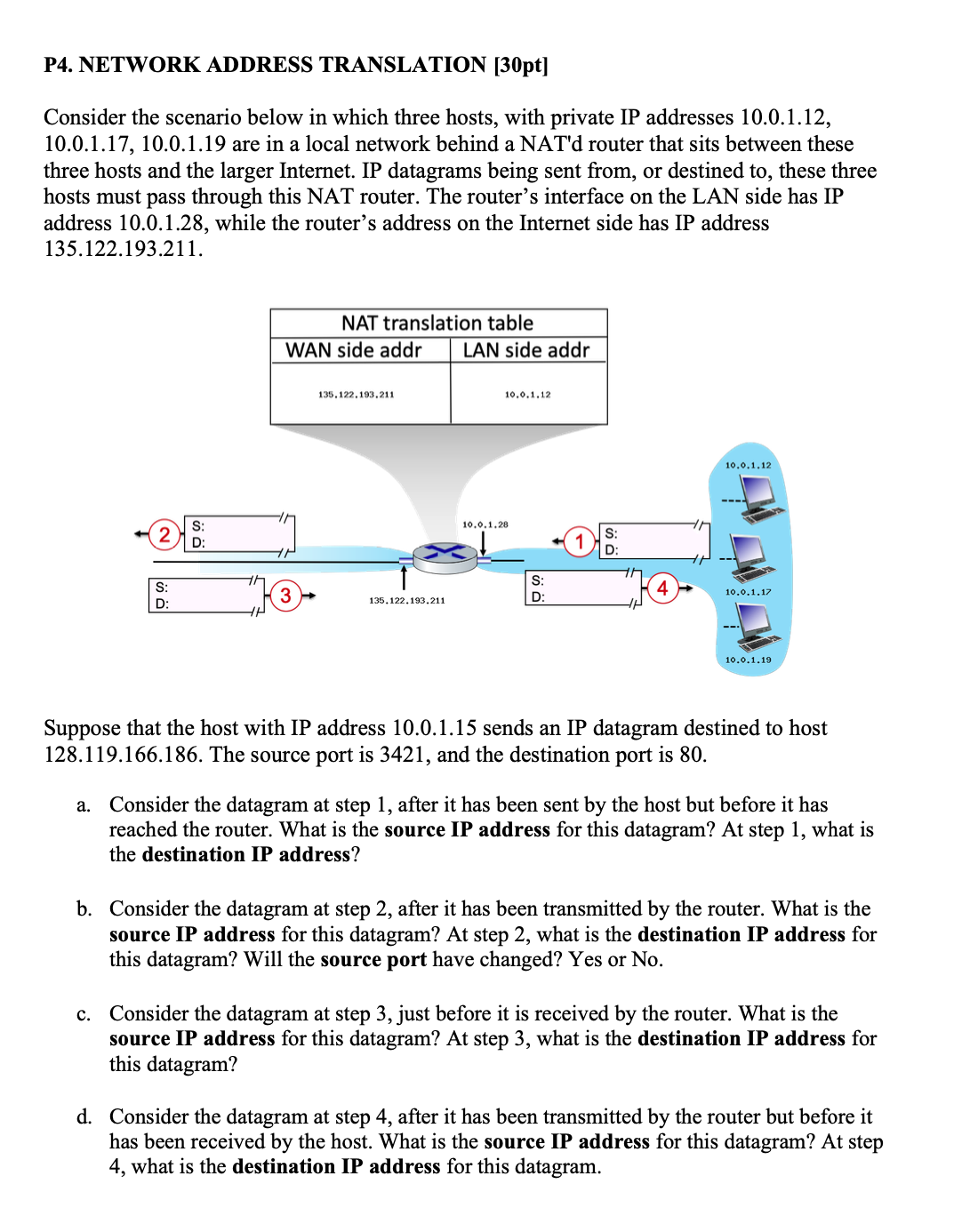 P4. NETWORK ADDRESS TRANSLATION [30pt]

Consider the scenario below in which three hosts, with private IP addresses 10.0.1.12, 10.0.1.17, 10.0.1.19 are in a local network behind a NAT'd router that sits between these three hosts and the larger Internet. IP datagrams being sent from, or destined to, these three hosts must pass through this NAT router. The router's interface on the LAN side has IP address 10.0.1.28, while the router's address on the Internet side has IP address 135.122.193.211.

NAT translation table

| WAN side addr | LAN side addr |
|---|---|
| 135.122.193.211 | 10.0.1.12 |

10.0.1.12

2 S: D:

10.0.1.28

1 S: D:

S: D: 3

135.122.193.211

S: D: 4

10.0.1.17

10.0.1.19

Suppose that the host with IP address 10.0.1.15 sends an IP datagram destined to host 128.119.166.186. The source port is 3421, and the destination port is 80.

a. Consider the datagram at step 1, after it has been sent by the host but before it has reached the router. What is the source IP address for this datagram? At step 1, what is the destination IP address?

b. Consider the datagram at step 2, after it has been transmitted by the router. What is the source IP address for this datagram? At step 2, what is the destination IP address for this datagram? Will the source port have changed? Yes or No.

c. Consider the datagram at step 3, just before it is received by the router. What is the source IP address for this datagram? At step 3, what is the destination IP address for this datagram?

d. Consider the datagram at step 4, after it has been transmitted by the router but before it has been received by the host. What is the source IP address for this datagram? At step 4, what is the destination IP address for this datagram.