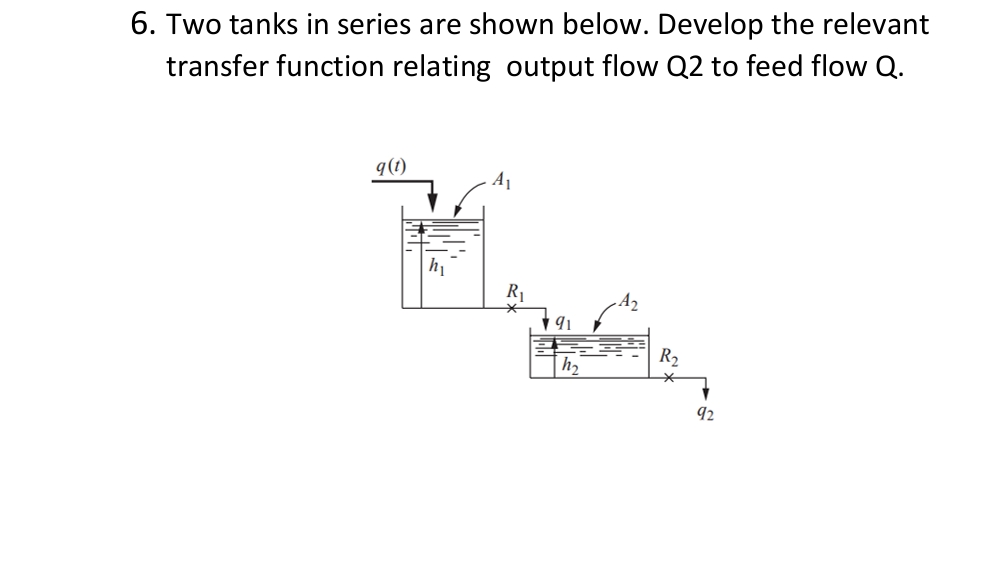 6. Two tanks in series are shown below. Develop the relevant transfer function relating output flow Q2 to feed flow Q.

$q(t)$

$A_1$

$h_1$

$R_1$

$q_1$

$A_2$

$h_2$

$R_2$

$q_2$