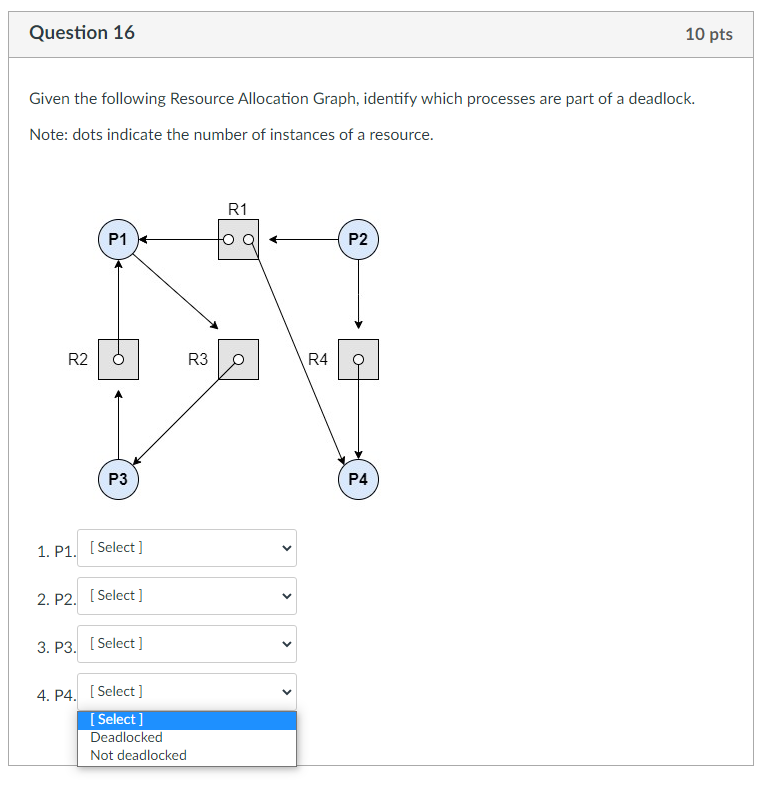 Question 16

10 pts

Given the following Resource Allocation Graph, identify which processes are part of a deadlock.

Note: dots indicate the number of instances of a resource.

R1
P1
P2
R2
R3
R4
P3
P4

1. P1. [ Select ]

2. P2. [ Select ]

3. P3. [ Select ]

4. P4. [ Select ]

[ Select ]
Deadlocked
Not deadlocked