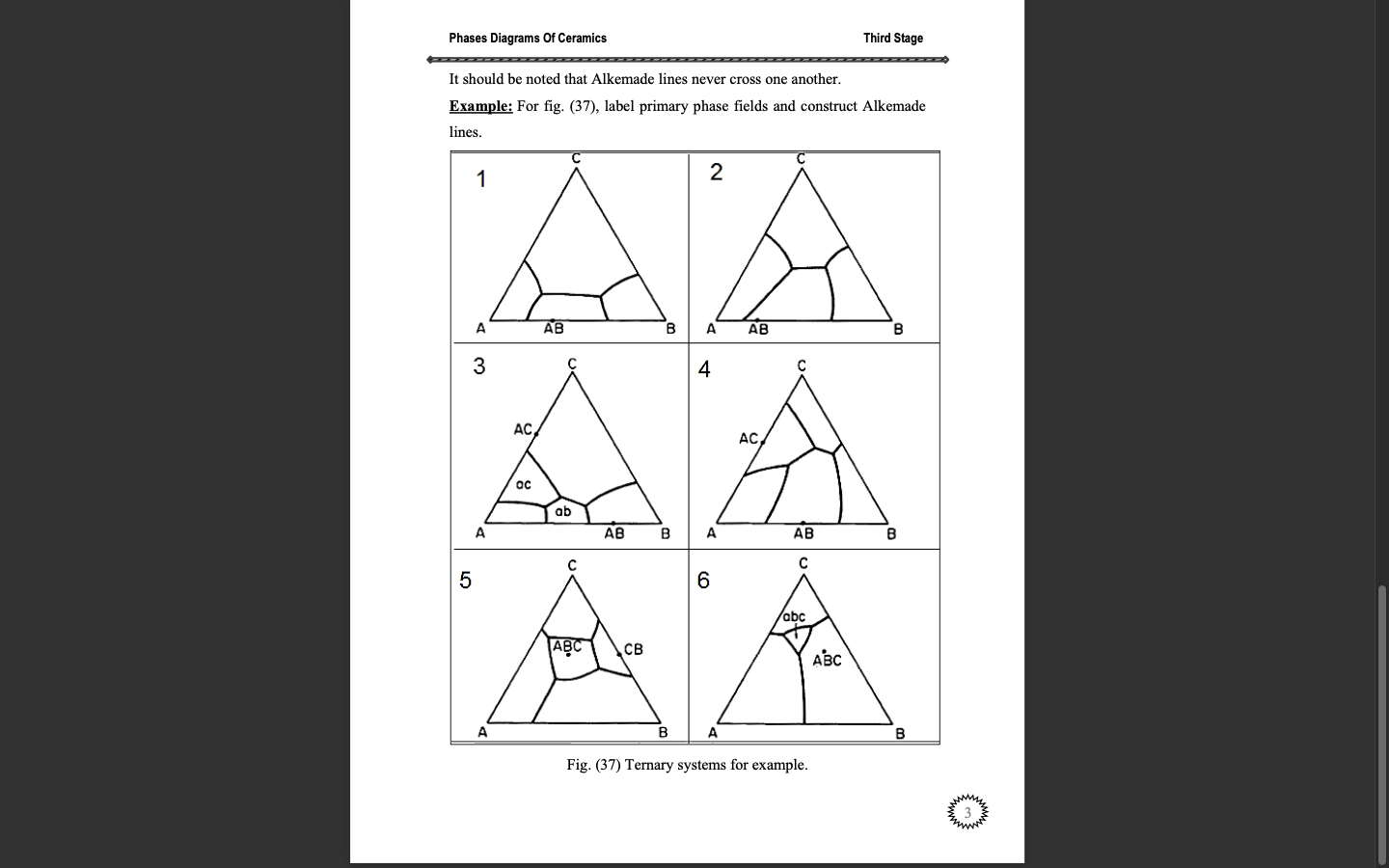 Phases Diagrams Of Ceramics Third Stage

It should be noted that Alkemade lines never cross one another.

Example: For fig. (37), label primary phase fields and construct Alkemade lines.

1
C
A AB B

2
C
A AB B

3
C
AC
ac
ab
A AB B

4
C
AC
A AB B

5
C
ABC
CB
A B

6
C
abc
ABC
A B

Fig. (37) Ternary systems for example.

3