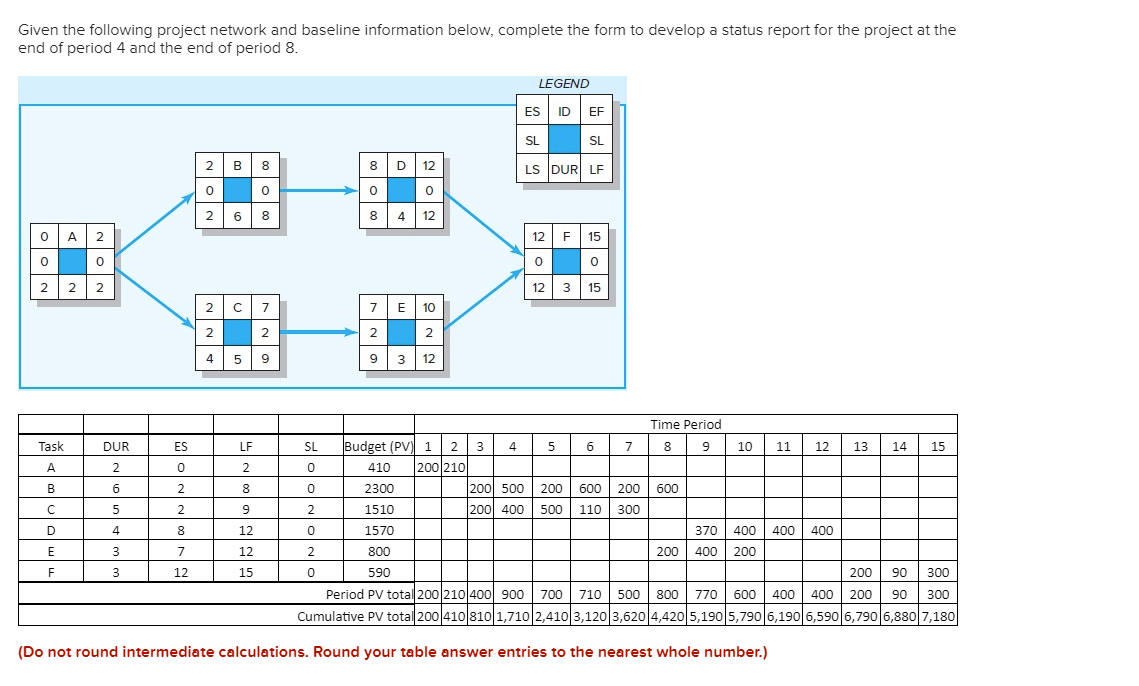 Given the following project network and baseline information below, complete the form to develop a status report for the project at the end of period 4 and the end of period 8.

LEGEND

| ES | ID | EF |
|---|---|---|
| SL | | SL |
| LS | DUR | LF |

| 0 | A | 2 |
|---|---|---|
| 0 | | 0 |
| 2 | 2 | 2 |

| 2 | B | 8 |
|---|---|---|
| 0 | | 0 |
| 2 | 6 | 8 |

| 2 | C | 7 |
|---|---|---|
| 2 | | 2 |
| 4 | 5 | 9 |

| 8 | D | 12 |
|---|---|---|
| 0 | | 0 |
| 8 | 4 | 12 |

| 7 | E | 10 |
|---|---|---|
| 2 | | 2 |
| 9 | 3 | 12 |

| 12 | F | 15 |
|---|---|---|
| 0 | | 0 |
| 12 | 3 | 15 |

Time Period

| Task | DUR | ES | LF | SL | Budget (PV) | 1 | 2 | 3 | 4 | 5 | 6 | 7 | 8 | 9 | 10 | 11 | 12 | 13 | 14 | 15 |
|---|---|---|---|---|---|---|---|---|---|---|---|---|---|---|---|---|---|---|---|---|
| A | 2 | 0 | 2 | 0 | 410 | 200 | 210 | | | | | | | | | | | | | |
| B | 6 | 2 | 8 | 0 | 2300 | | | 200 | 500 | 200 | 600 | 200 | 600 | | | | | | | |
| C | 5 | 2 | 9 | 2 | 1510 | | | 200 | 400 | 500 | 110 | 300 | | | | | | | | |
| D | 4 | 8 | 12 | 0 | 1570 | | | | | | | | | 370 | 400 | 400 | 400 | | | |
| E | 3 | 7 | 12 | 2 | 800 | | | | | | | | 200 | 400 | 200 | | | | | |
| F | 3 | 12 | 15 | 0 | 590 | | | | | | | | | | | | | 200 | 90 | 300 |
| | | | | | Period PV total | 200 | 210 | 400 | 900 | 700 | 710 | 500 | 800 | 770 | 600 | 400 | 400 | 200 | 90 | 300 |
| | | | | | Cumulative PV total | 200 | 410 | 810 | 1,710 | 2,410 | 3,120 | 3,620 | 4,420 | 5,190 | 5,790 | 6,190 | 6,590 | 6,790 | 6,880 | 7,180 |

(Do not round intermediate calculations. Round your table answer entries to the nearest whole number.)