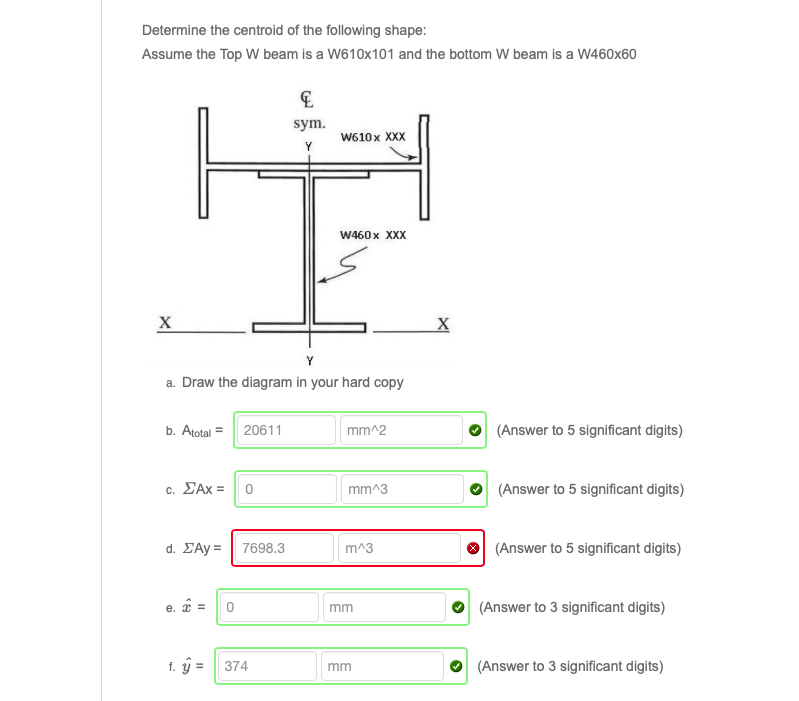 Determine the centroid of the following shape:
Assume the Top W beam is a W610x101 and the bottom W beam is a W460x60

℄
sym.
Y
W610x XXX
W460x XXX
X
X
Y

a. Draw the diagram in your hard copy

b. $A_{total}$ = 20611 mm^2 (Answer to 5 significant digits)

c. $\Sigma$Ax = 0 mm^3 (Answer to 5 significant digits)

d. $\Sigma$Ay = 7698.3 m^3 (Answer to 5 significant digits)

e. $\hat{x}$ = 0 mm (Answer to 3 significant digits)

f. $\hat{y}$ = 374 mm (Answer to 3 significant digits)