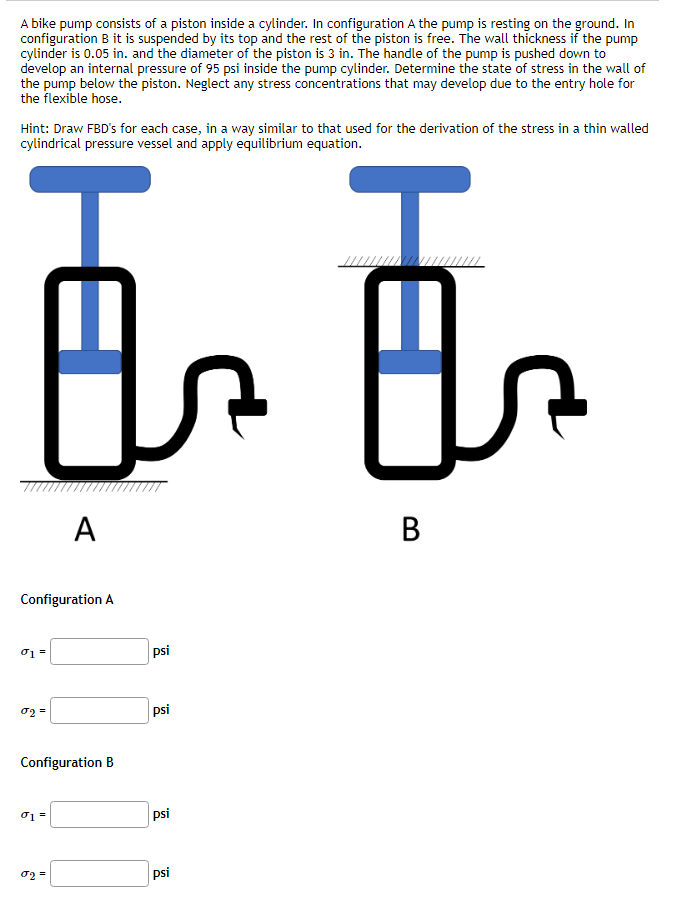 A bike pump consists of a piston inside a cylinder. In configuration A the pump is resting on the ground. In configuration B it is suspended by its top and the rest of the piston is free. The wall thickness if the pump cylinder is 0.05 in. and the diameter of the piston is 3 in. The handle of the pump is pushed down to develop an internal pressure of 95 psi inside the pump cylinder. Determine the state of stress in the wall of the pump below the piston. Neglect any stress concentrations that may develop due to the entry hole for the flexible hose.

Hint: Draw FBD's for each case, in a way similar to that used for the derivation of the stress in a thin walled cylindrical pressure vessel and apply equilibrium equation.

A

B

Configuration A

$\sigma_1$ = psi

$\sigma_2$ = psi

Configuration B

$\sigma_1$ = psi

$\sigma_2$ = psi