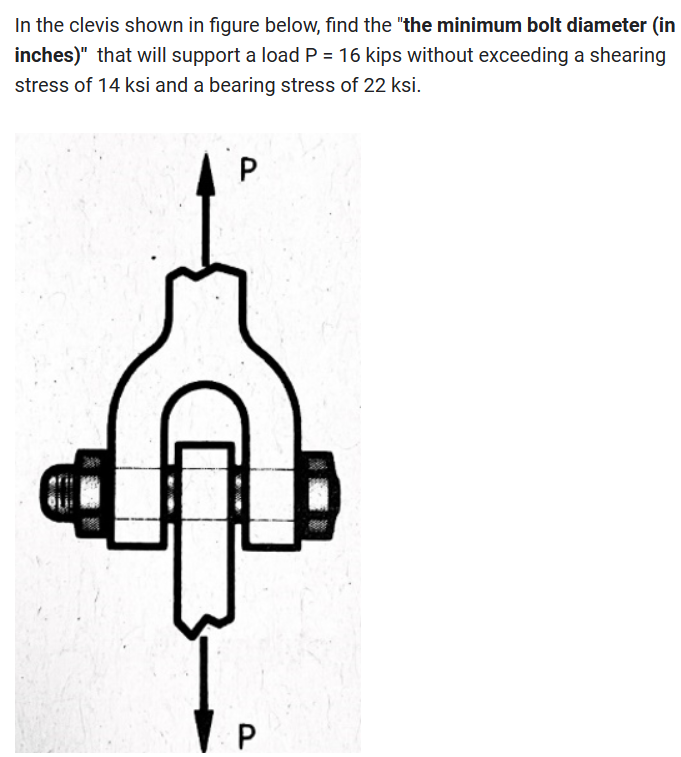 In the clevis shown in figure below, find the "the minimum bolt diameter (in inches)" that will support a load P = 16 kips without exceeding a shearing stress of 14 ksi and a bearing stress of 22 ksi.

P

P