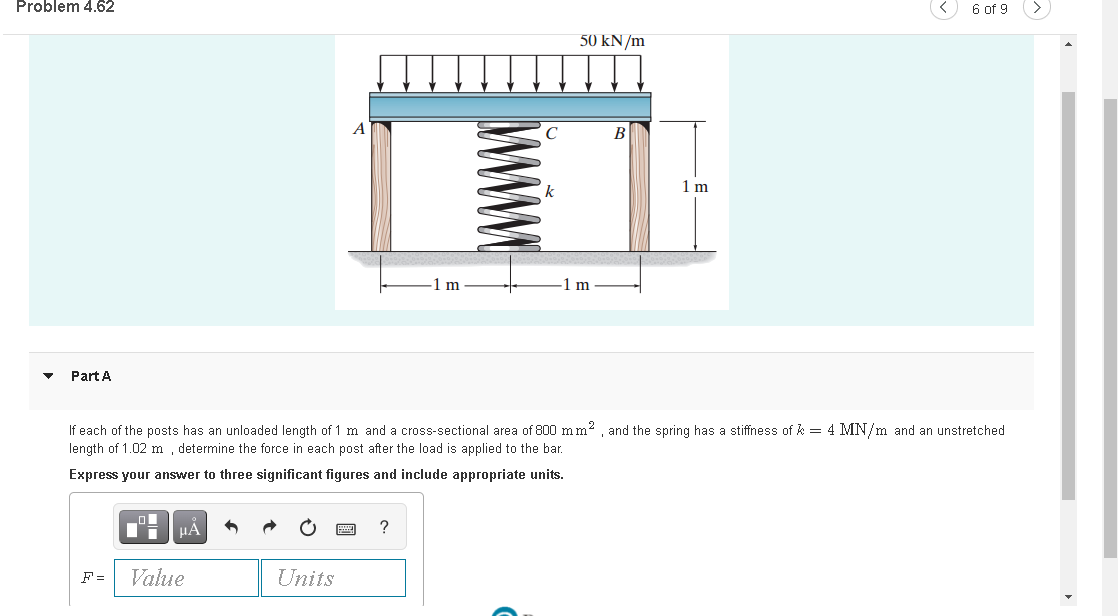 Problem 4.62

6 of 9

50 kN/m

A

C

B

k

1 m

1 m

1 m

Part A

If each of the posts has an unloaded length of 1 m and a cross-sectional area of 800 $mm^2$ , and the spring has a stiffness of $k = 4$ MN/m and an unstretched length of 1.02 m , determine the force in each post after the load is applied to the bar.

Express your answer to three significant figures and include appropriate units.

μÅ

?

$F =$ Value Units