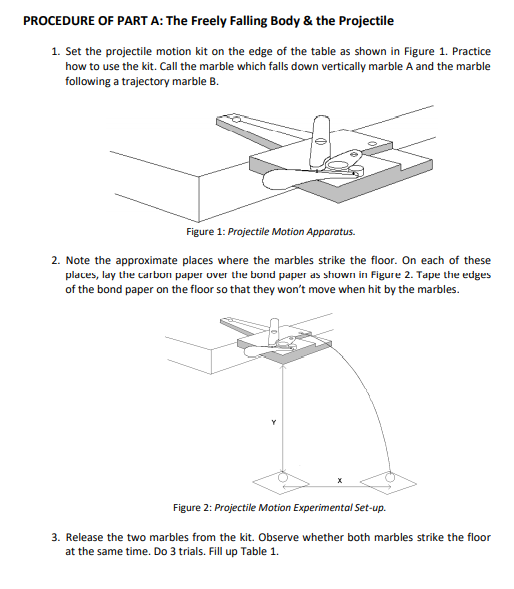 PROCEDURE OF PART A: The Freely Falling Body & the Projectile

1. Set the projectile motion kit on the edge of the table as shown in Figure 1. Practice how to use the kit. Call the marble which falls down vertically marble A and the marble following a trajectory marble B.

Figure 1: Projectile Motion Apparatus.

2. Note the approximate places where the marbles strike the floor. On each of these places, lay the carbon paper over the bond paper as shown in Figure 2. Tape the edges of the bond paper on the floor so that they won't move when hit by the marbles.

Y

X

Figure 2: Projectile Motion Experimental Set-up.

3. Release the two marbles from the kit. Observe whether both marbles strike the floor at the same time. Do 3 trials. Fill up Table 1.