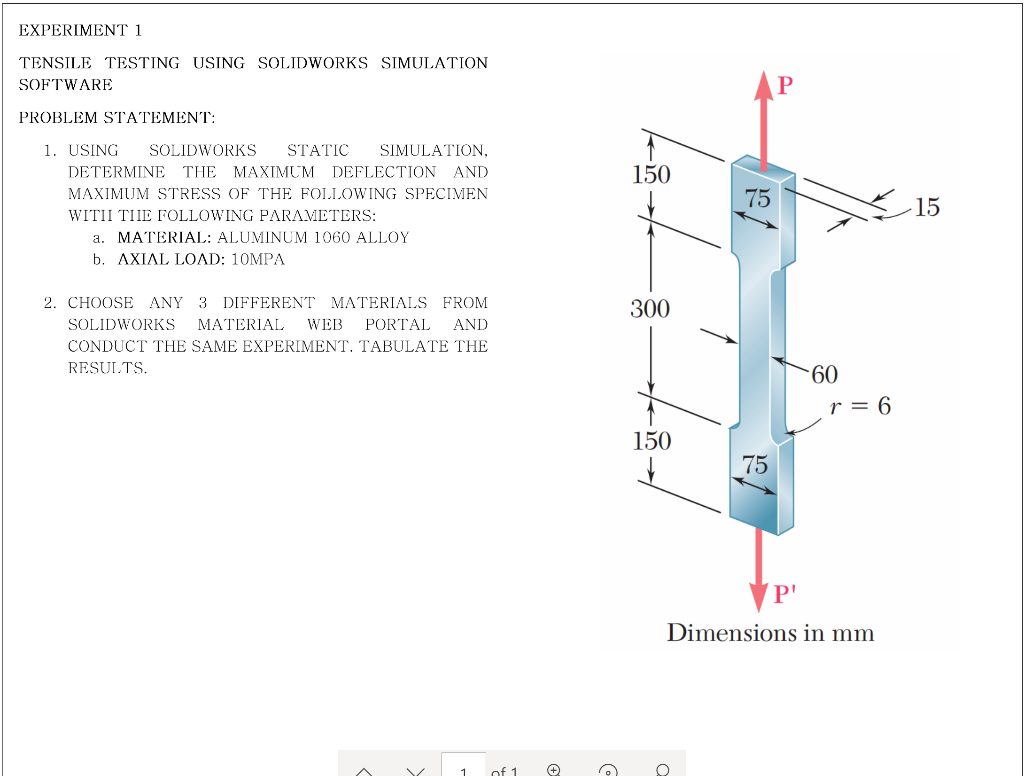 EXPERIMENT 1

TENSILE TESTING USING SOLIDWORKS SIMULATION SOFTWARE

PROBLEM STATEMENT:

1. USING SOLIDWORKS STATIC SIMULATION, DETERMINE THE MAXIMUM DEFLECTION AND MAXIMUM STRESS OF THE FOLLOWING SPECIMEN WITH THE FOLLOWING PARAMETERS:
a. MATERIAL: ALUMINUM 1060 ALLOY
b. AXIAL LOAD: 10MPA

2. CHOOSE ANY 3 DIFFERENT MATERIALS FROM SOLIDWORKS MATERIAL WEB PORTAL AND CONDUCT THE SAME EXPERIMENT. TABULATE THE RESULTS.

P
150
75
15
300
60
$r = 6$
150
75
P'
Dimensions in mm

1 of 1