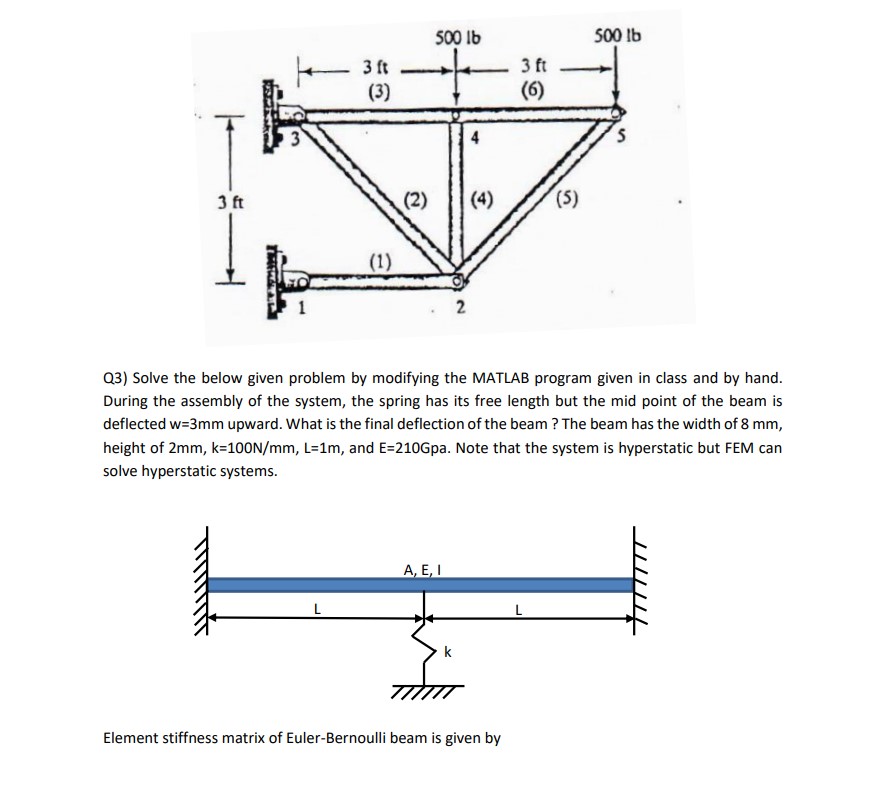 500 lb
500 lb
3 ft
3 ft
(3)
(6)
3
4
5
3 ft
(2)
(4)
(5)
(1)
1
2

Q3) Solve the below given problem by modifying the MATLAB program given in class and by hand. During the assembly of the system, the spring has its free length but the mid point of the beam is deflected w=3mm upward. What is the final deflection of the beam ? The beam has the width of 8 mm, height of 2mm, k=100N/mm, L=1m, and E=210Gpa. Note that the system is hyperstatic but FEM can solve hyperstatic systems.

A, E, I
L
L
k

Element stiffness matrix of Euler-Bernoulli beam is given by