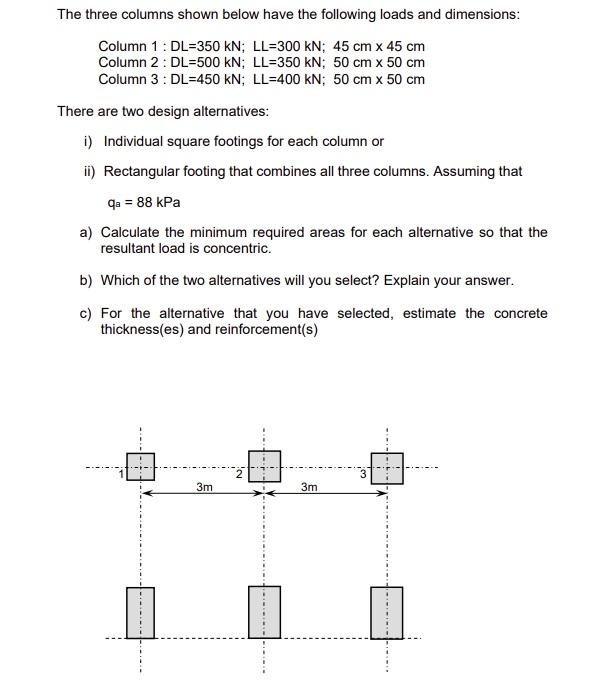 The three columns shown below have the following loads and dimensions:

Column 1 : DL=350 kN; LL=300 kN; 45 cm x 45 cm
Column 2 : DL=500 kN; LL=350 kN; 50 cm x 50 cm
Column 3 : DL=450 kN; LL=400 kN; 50 cm x 50 cm

There are two design alternatives:

i) Individual square footings for each column or

ii) Rectangular footing that combines all three columns. Assuming that

$q_a$ = 88 kPa

a) Calculate the minimum required areas for each alternative so that the resultant load is concentric.

b) Which of the two alternatives will you select? Explain your answer.

c) For the alternative that you have selected, estimate the concrete thickness(es) and reinforcement(s)

1
2
3
3m
3m