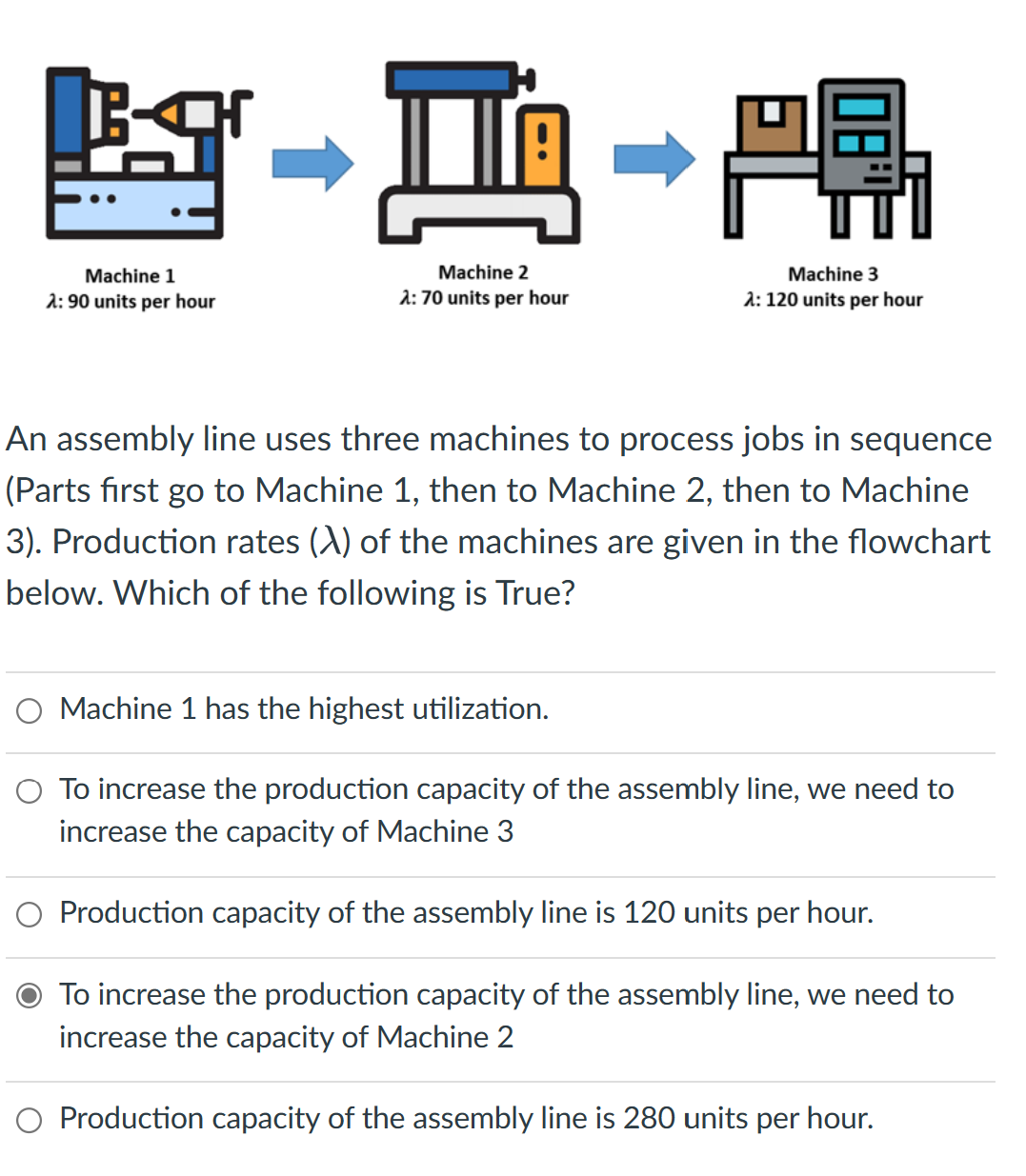 Machine 1
$\lambda$: 90 units per hour

Machine 2
$\lambda$: 70 units per hour

Machine 3
$\lambda$: 120 units per hour

An assembly line uses three machines to process jobs in sequence (Parts first go to Machine 1, then to Machine 2, then to Machine 3). Production rates ($\lambda$) of the machines are given in the flowchart below. Which of the following is True?

Machine 1 has the highest utilization.

To increase the production capacity of the assembly line, we need to increase the capacity of Machine 3

Production capacity of the assembly line is 120 units per hour.

To increase the production capacity of the assembly line, we need to increase the capacity of Machine 2

Production capacity of the assembly line is 280 units per hour.