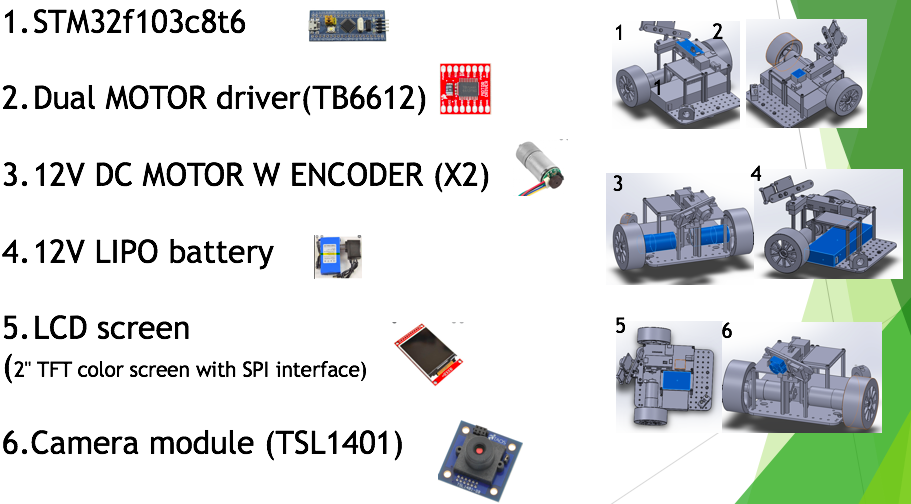 1.STM32f103c8t6

2.Dual MOTOR driver(TB6612)

3.12V DC MOTOR W ENCODER (X2)

4.12V LIPO battery

5.LCD screen
(2" TFT color screen with SPI interface)

6.Camera module (TSL1401)

1

2

1

3

4

5

6