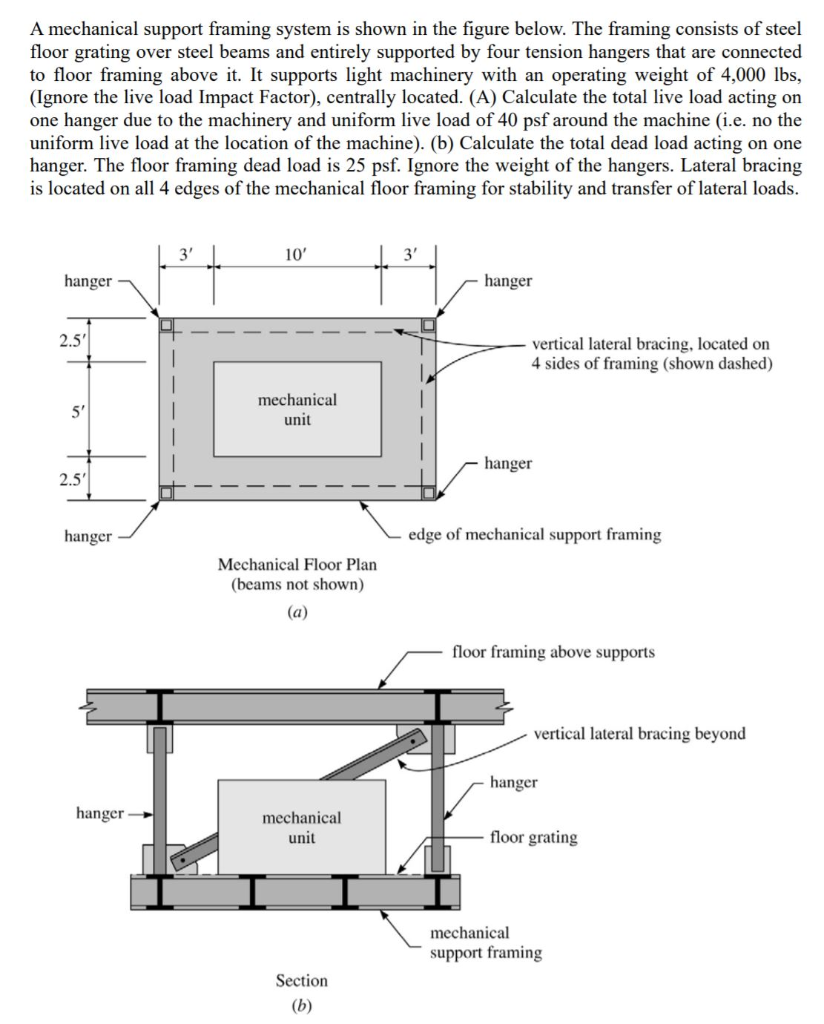 A mechanical support framing system is shown in the figure below. The framing consists of steel floor grating over steel beams and entirely supported by four tension hangers that are connected to floor framing above it. It supports light machinery with an operating weight of 4,000 lbs, (Ignore the live load Impact Factor), centrally located. (A) Calculate the total live load acting on one hanger due to the machinery and uniform live load of 40 psf around the machine (i.e. no the uniform live load at the location of the machine). (b) Calculate the total dead load acting on one hanger. The floor framing dead load is 25 psf. Ignore the weight of the hangers. Lateral bracing is located on all 4 edges of the mechanical floor framing for stability and transfer of lateral loads.

3′
10′
3′
hanger
hanger
2.5′
5′
2.5′
vertical lateral bracing, located on 4 sides of framing (shown dashed)
mechanical unit
hanger
hanger
edge of mechanical support framing

Mechanical Floor Plan
(beams not shown)
(a)

floor framing above supports
vertical lateral bracing beyond
hanger
hanger
mechanical unit
floor grating
mechanical support framing

Section
(b)