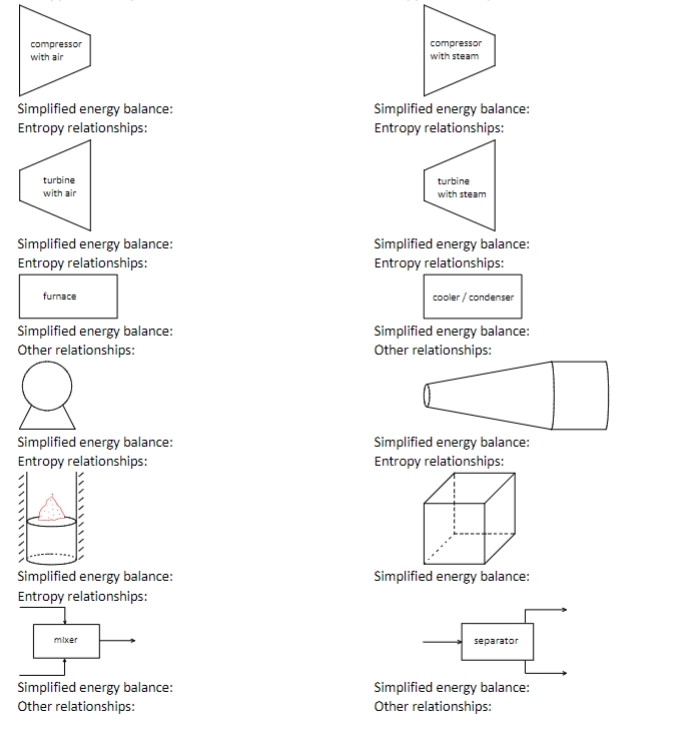 compressor with air

Simplified energy balance:
Entropy relationships:

turbine with air

Simplified energy balance:
Entropy relationships:

furnace

Simplified energy balance:
Other relationships:

Simplified energy balance:
Entropy relationships:

Simplified energy balance:
Entropy relationships:

mixer

Simplified energy balance:
Other relationships:

compressor with steam

Simplified energy balance:
Entropy relationships:

turbine with steam

Simplified energy balance:
Entropy relationships:

cooler / condenser

Simplified energy balance:
Other relationships:

Simplified energy balance:
Entropy relationships:

Simplified energy balance:

separator

Simplified energy balance:
Other relationships: