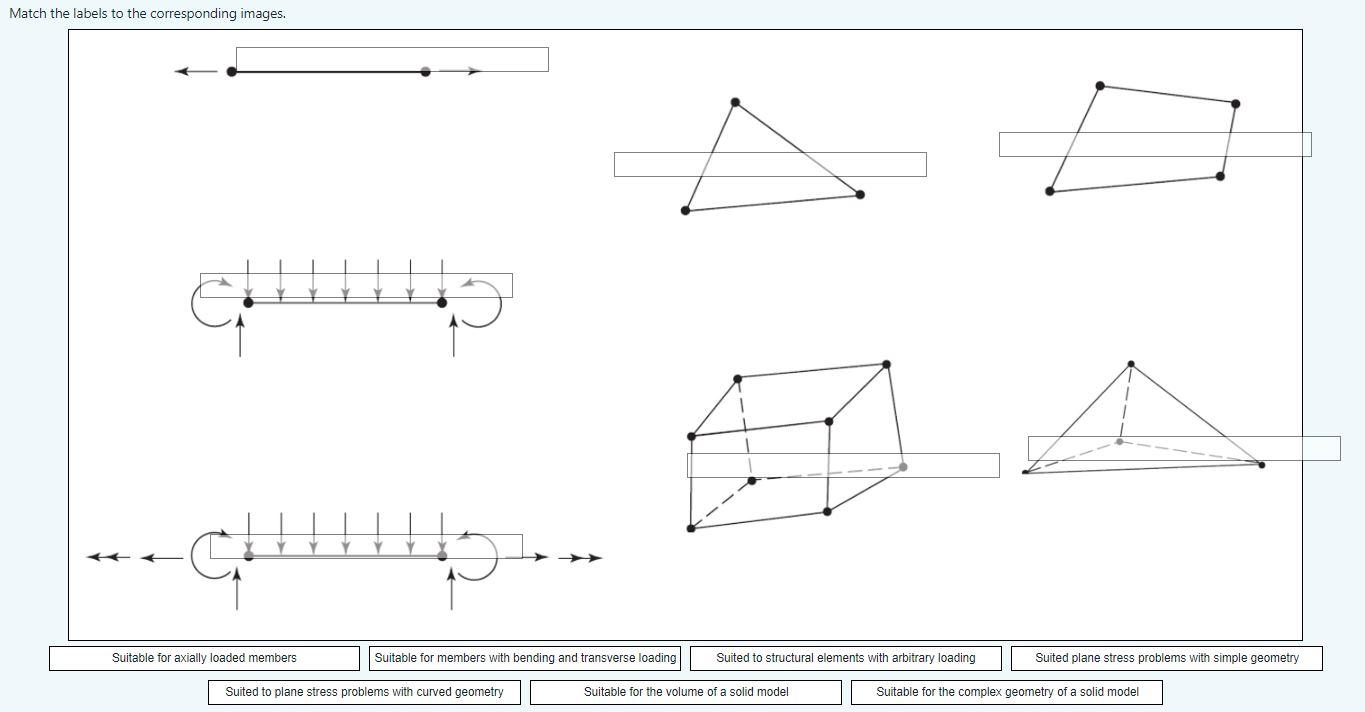 Match the labels to the corresponding images.

Suitable for axially loaded members

Suitable for members with bending and transverse loading

Suited to structural elements with arbitrary loading

Suited plane stress problems with simple geometry

Suited to plane stress problems with curved geometry

Suitable for the volume of a solid model

Suitable for the complex geometry of a solid model