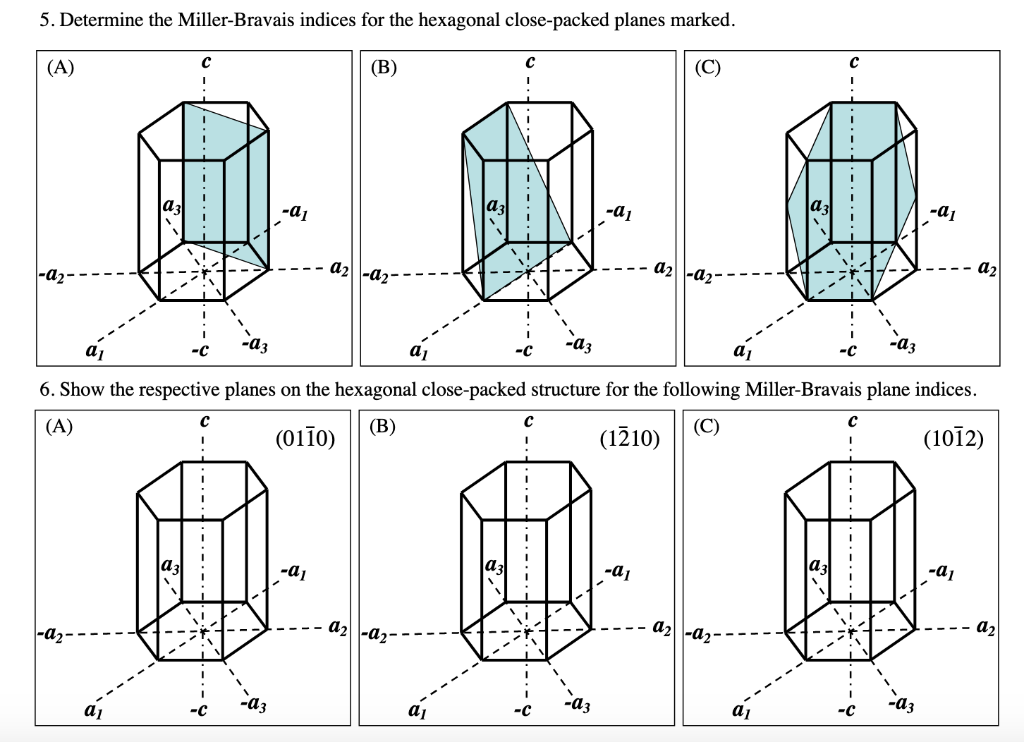 5. Determine the Miller-Bravais indices for the hexagonal close-packed planes marked.

(A)
$c$
$a_3$
$-a_1$
$-a_2$
$a_2$
$a_1$
$-c$
$-a_3$

(B)
$c$
$a_3$
$-a_1$
$-a_2$
$a_2$
$a_1$
$-c$
$-a_3$

(C)
$c$
$a_3$
$-a_1$
$-a_2$
$a_2$
$a_1$
$-c$
$-a_3$

6. Show the respective planes on the hexagonal close-packed structure for the following Miller-Bravais plane indices.

(A)
$c$
$(01\bar{1}0)$
$a_3$
$-a_1$
$-a_2$
$a_2$
$a_1$
$-c$
$-a_3$

(B)
$c$
$(1\bar{2}10)$
$a_3$
$-a_1$
$-a_2$
$a_2$
$a_1$
$-c$
$-a_3$

(C)
$c$
$(10\bar{1}2)$
$a_3$
$-a_1$
$-a_2$
$a_2$
$a_1$
$-c$
$-a_3$