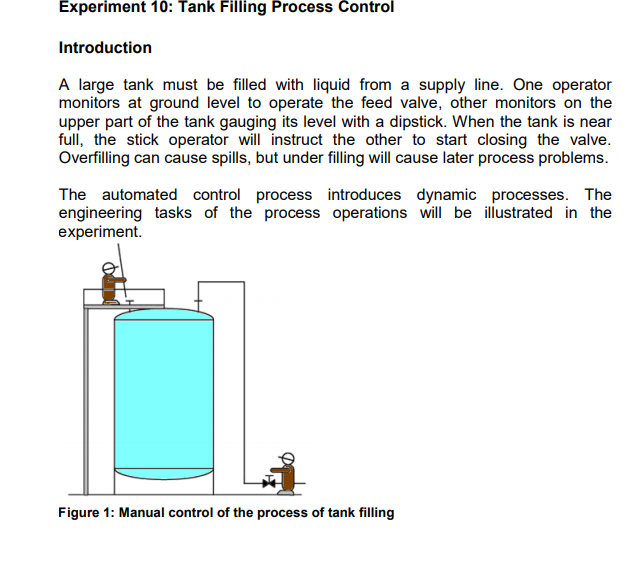 Experiment 10: Tank Filling Process Control

Introduction

A large tank must be filled with liquid from a supply line. One operator monitors at ground level to operate the feed valve, other monitors on the upper part of the tank gauging its level with a dipstick. When the tank is near full, the stick operator will instruct the other to start closing the valve. Overfilling can cause spills, but under filling will cause later process problems.

The automated control process introduces dynamic processes. The engineering tasks of the process operations will be illustrated in the experiment.

Figure 1: Manual control of the process of tank filling