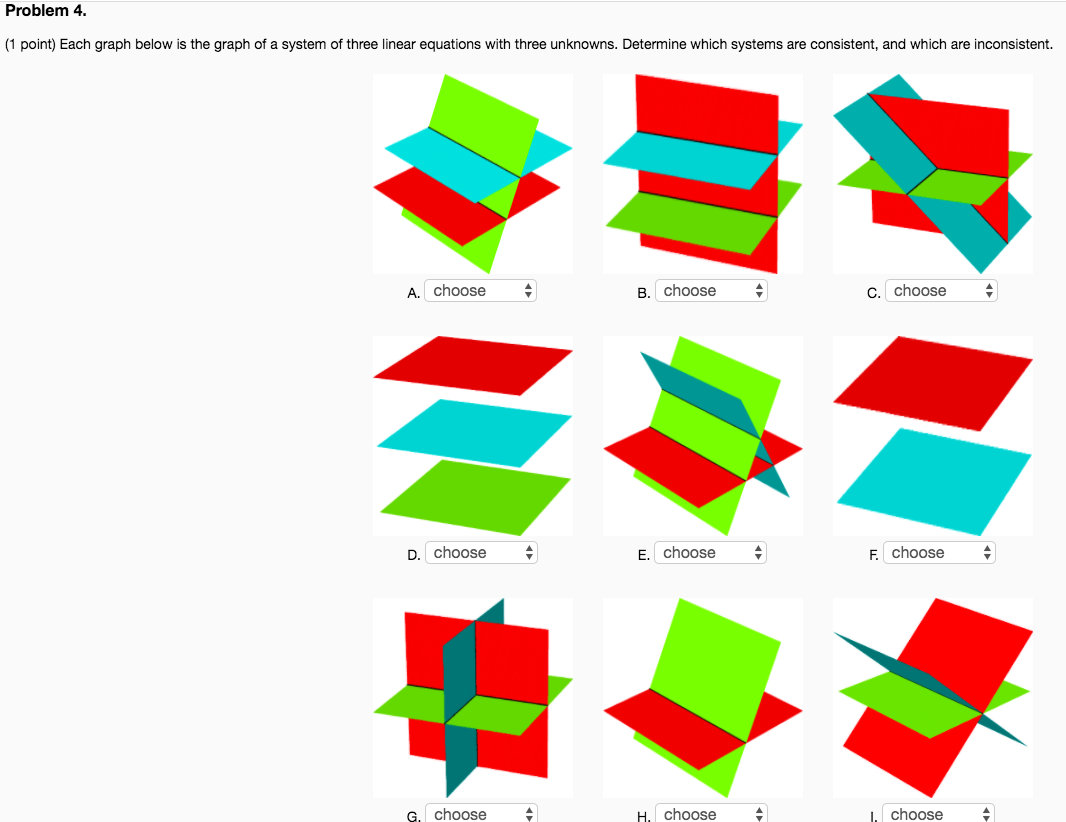 Problem 4.

(1 point) Each graph below is the graph of a system of three linear equations with three unknowns. Determine which systems are consistent, and which are inconsistent.

A. choose

B. choose

C. choose

D. choose

E. choose

F. choose

G. choose

H. choose

I. choose