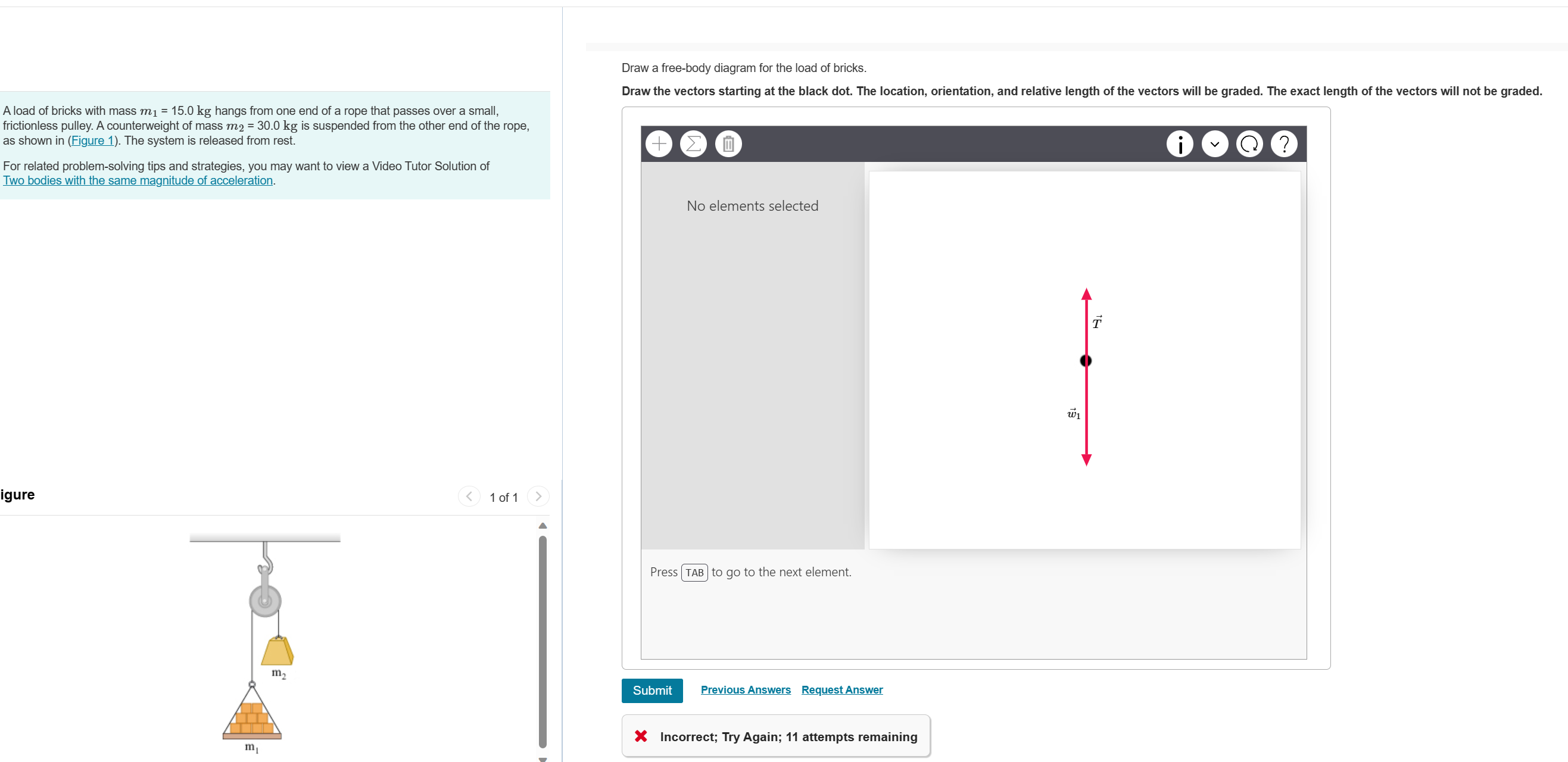 A load of bricks with mass $m_1$ = 15.0 kg hangs from one end of a rope that passes over a small, frictionless pulley. A counterweight of mass $m_2$ = 30.0 kg is suspended from the other end of the rope, as shown in (Figure 1). The system is released from rest.

For related problem-solving tips and strategies, you may want to view a Video Tutor Solution of Two bodies with the same magnitude of acceleration.

igure

1 of 1

$m_2$

$m_1$

Draw a free-body diagram for the load of bricks.

Draw the vectors starting at the black dot. The location, orientation, and relative length of the vectors will be graded. The exact length of the vectors will not be graded.

No elements selected

$\vec{T}$

$\vec{w}_1$

Press TAB to go to the next element.

Submit Previous Answers Request Answer

Incorrect; Try Again; 11 attempts remaining