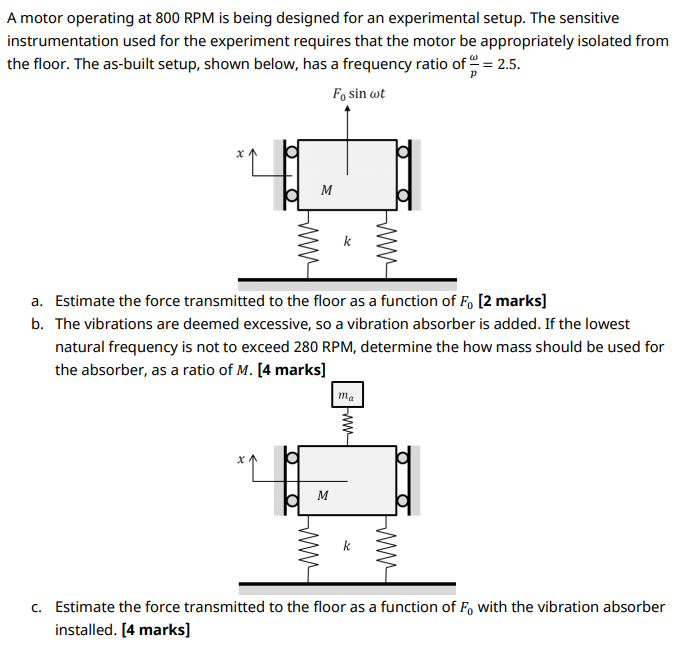 A motor operating at 800 RPM is being designed for an experimental setup. The sensitive instrumentation used for the experiment requires that the motor be appropriately isolated from the floor. The as-built setup, shown below, has a frequency ratio of $\frac{\omega}{p} = 2.5$.

$F_0 \sin \omega t$

$x$

$M$

$k$

a. Estimate the force transmitted to the floor as a function of $F_0$ **[2 marks]**

b. The vibrations are deemed excessive, so a vibration absorber is added. If the lowest natural frequency is not to exceed 280 RPM, determine the how mass should be used for the absorber, as a ratio of $M$. **[4 marks]**

$m_a$

$x$

$M$

$k$

c. Estimate the force transmitted to the floor as a function of $F_0$ with the vibration absorber installed. **[4 marks]**