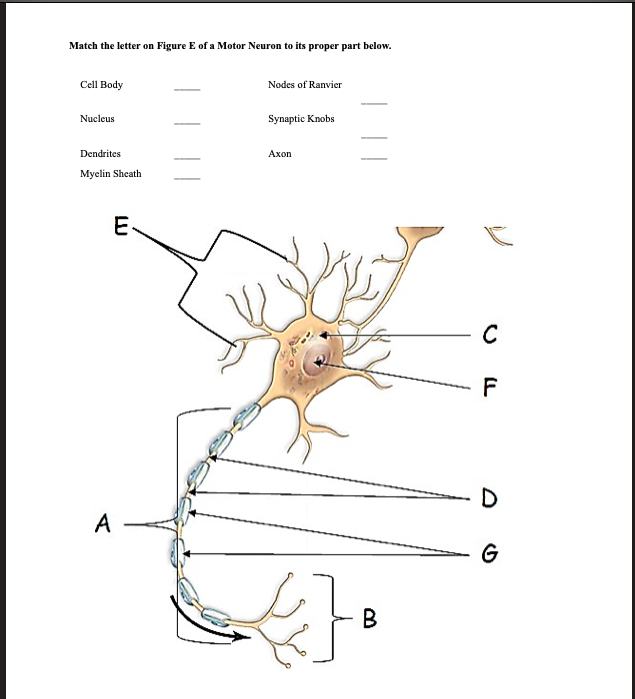 Match the letter on Figure E of a Motor Neuron to its proper part below.

Cell Body ____
Nucleus ____
Dendrites ____
Myelin Sheath ____

Nodes of Ranvier ____
Synaptic Knobs ____
Axon ____

E
C
F
D
A
G
B