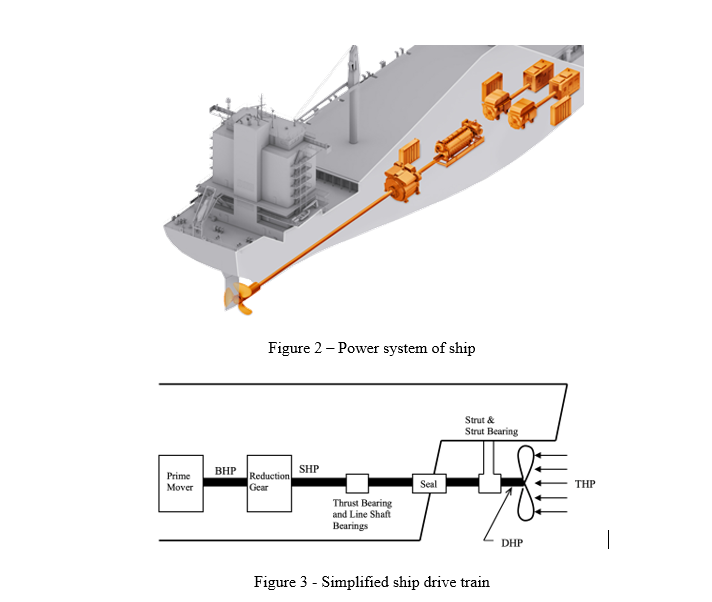 Figure 2 – Power system of ship

Strut & Strut Bearing

Prime Mover

BHP

Reduction Gear

SHP

Thrust Bearing and Line Shaft Bearings

Seal

THP

DHP

Figure 3 - Simplified ship drive train