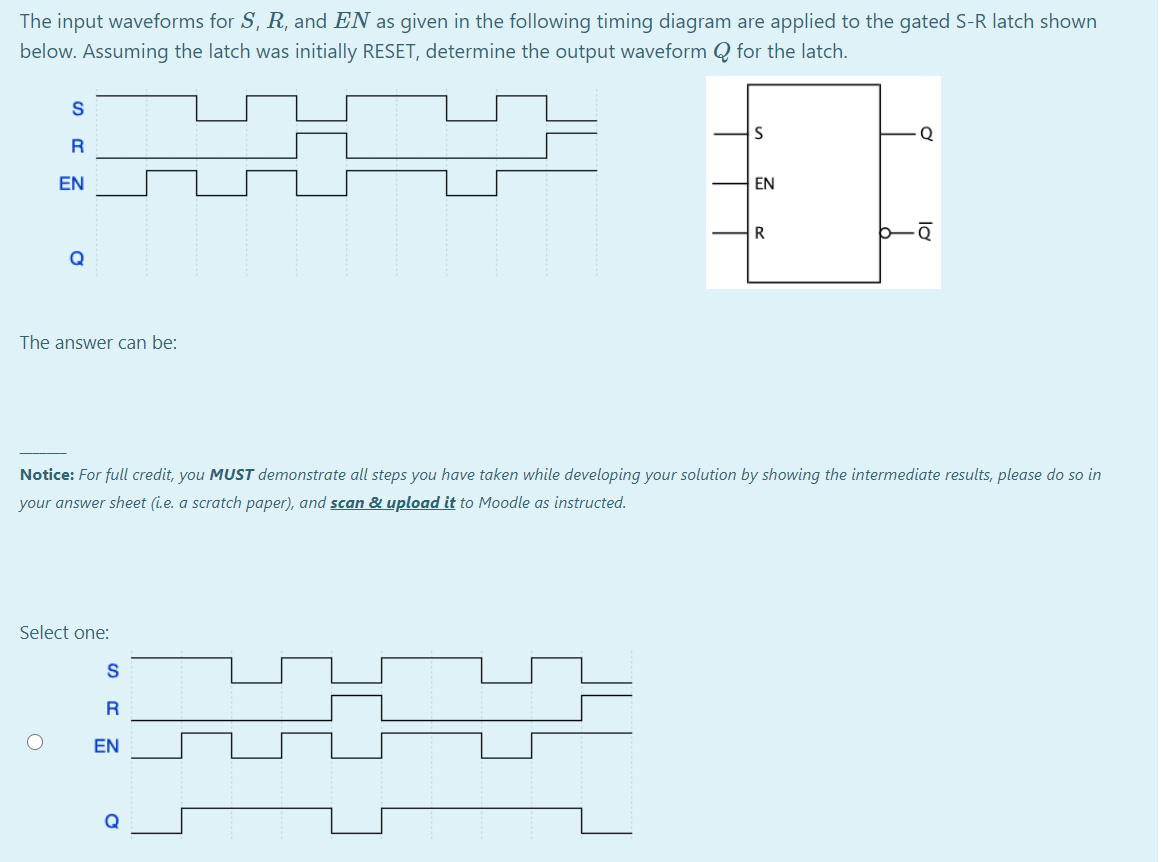 The input waveforms for $S$, $R$, and $EN$ as given in the following timing diagram are applied to the gated S-R latch shown below. Assuming the latch was initially RESET, determine the output waveform $Q$ for the latch.

S
R
EN
Q

S
EN
R
Q
$\overline{Q}$

The answer can be:

Notice: For full credit, you MUST demonstrate all steps you have taken while developing your solution by showing the intermediate results, please do so in your answer sheet (i.e. a scratch paper), and scan & upload it to Moodle as instructed.

Select one:

S
R
EN
Q