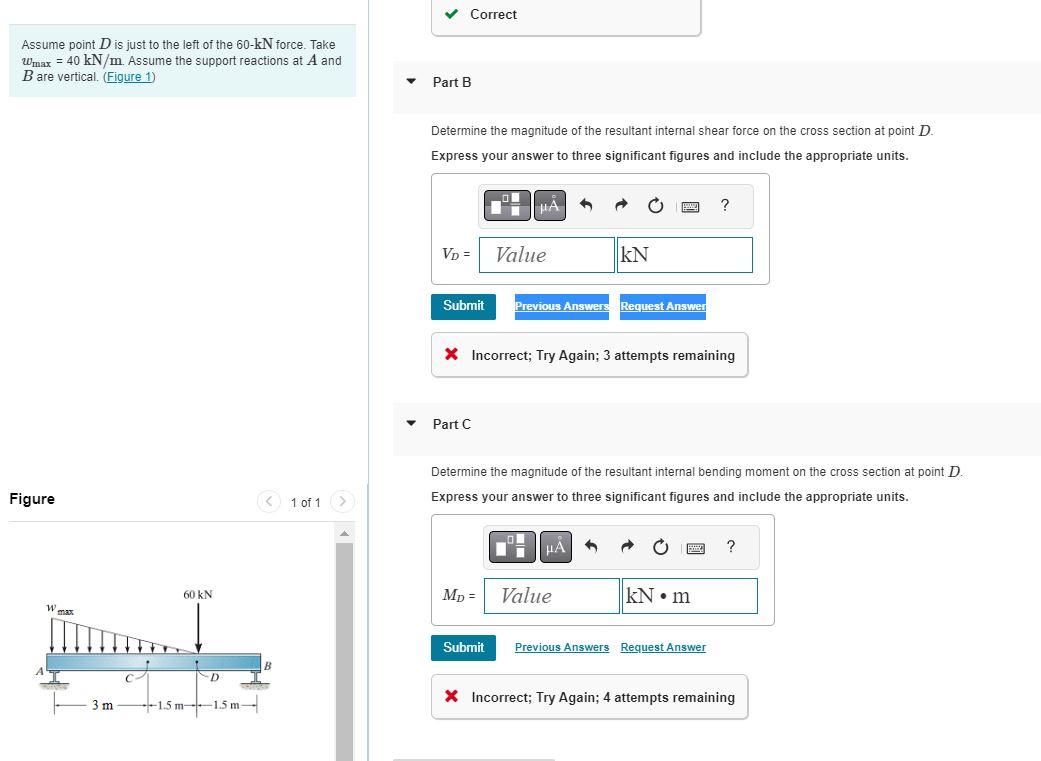 Assume point $D$ is just to the left of the 60-kN force. Take $w_{max}$ = 40 kN/m. Assume the support reactions at $A$ and $B$ are vertical. (Figure 1)

Figure

1 of 1

$w_{max}$

60 kN

A

C

D

B

3 m

1.5 m

1.5 m

Correct

Part B

Determine the magnitude of the resultant internal shear force on the cross section at point $D$.

Express your answer to three significant figures and include the appropriate units.

μÅ

?

$V_D$ = Value kN

Submit

Previous Answers

Request Answer

Incorrect; Try Again; 3 attempts remaining

Part C

Determine the magnitude of the resultant internal bending moment on the cross section at point $D$.

Express your answer to three significant figures and include the appropriate units.

μÅ

?

$M_D$ = Value kN • m

Submit

Previous Answers

Request Answer

Incorrect; Try Again; 4 attempts remaining