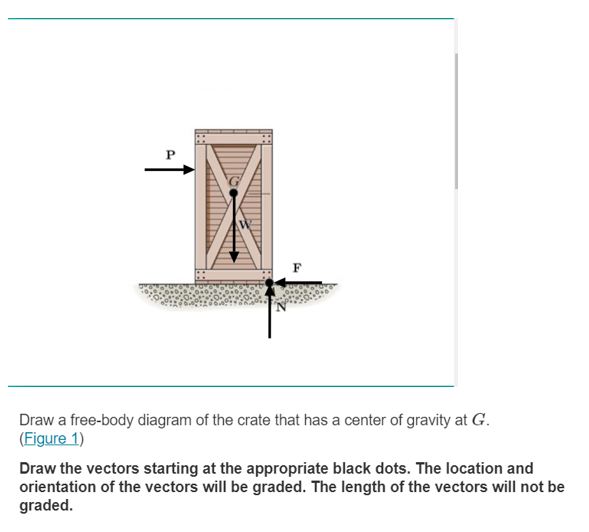 P

G

W

F

N

Draw a free-body diagram of the crate that has a center of gravity at $G$.
(Figure 1)

Draw the vectors starting at the appropriate black dots. The location and orientation of the vectors will be graded. The length of the vectors will not be graded.