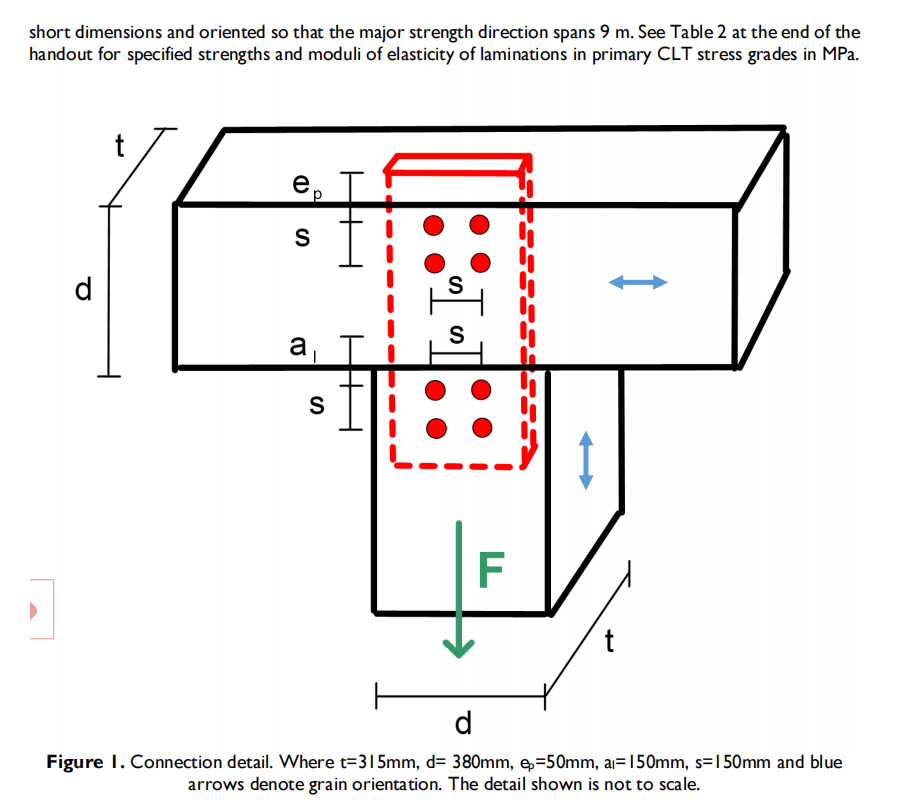 short dimensions and oriented so that the major strength direction spans 9 m. See Table 2 at the end of the handout for specified strengths and moduli of elasticity of laminations in primary CLT stress grades in MPa.

t

$e_p$

s

d

s

s

$a_l$

s

F

t

d

**Figure 1.** Connection detail. Where t=315mm, d= 380mm, $e_p$=50mm, $a_l$=150mm, s=150mm and blue arrows denote grain orientation. The detail shown is not to scale.