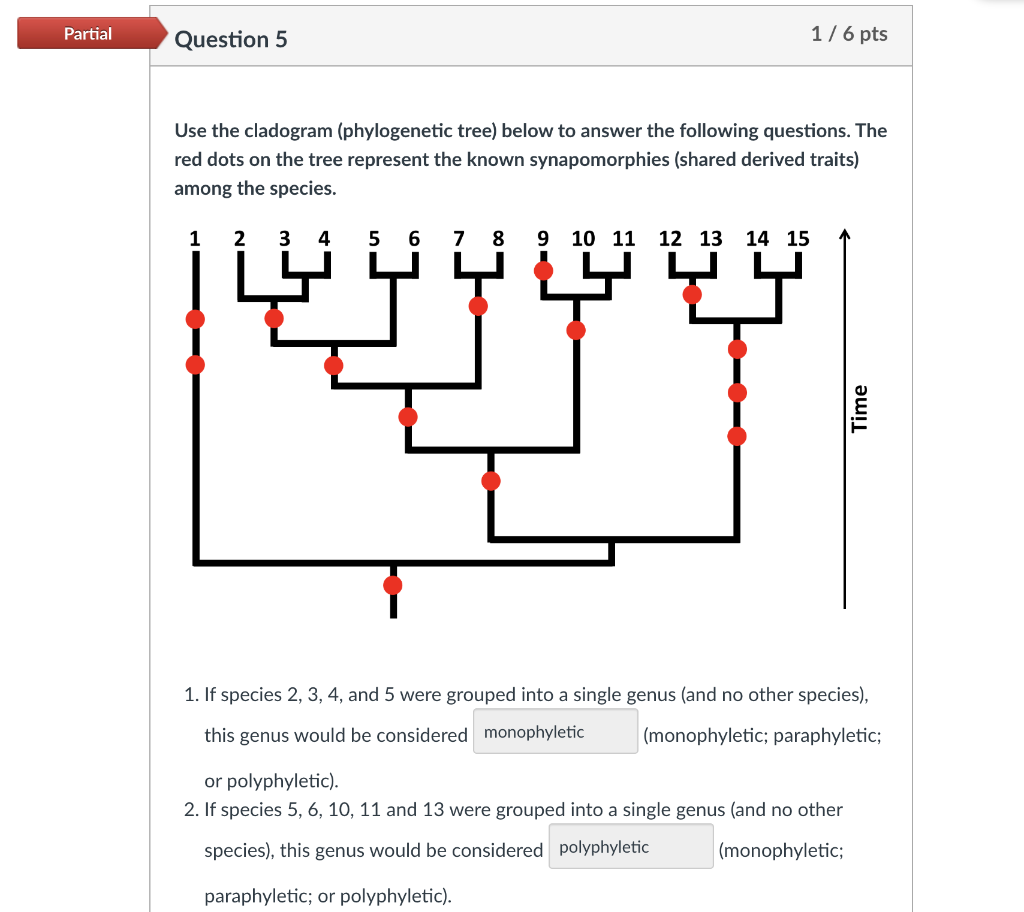 Partial

Question 5

1 / 6 pts

Use the cladogram (phylogenetic tree) below to answer the following questions. The red dots on the tree represent the known synapomorphies (shared derived traits) among the species.

1 2 3 4 5 6 7 8 9 10 11 12 13 14 15

Time

1. If species 2, 3, 4, and 5 were grouped into a single genus (and no other species), this genus would be considered monophyletic (monophyletic; paraphyletic; or polyphyletic).
2. If species 5, 6, 10, 11 and 13 were grouped into a single genus (and no other species), this genus would be considered polyphyletic (monophyletic; paraphyletic; or polyphyletic).