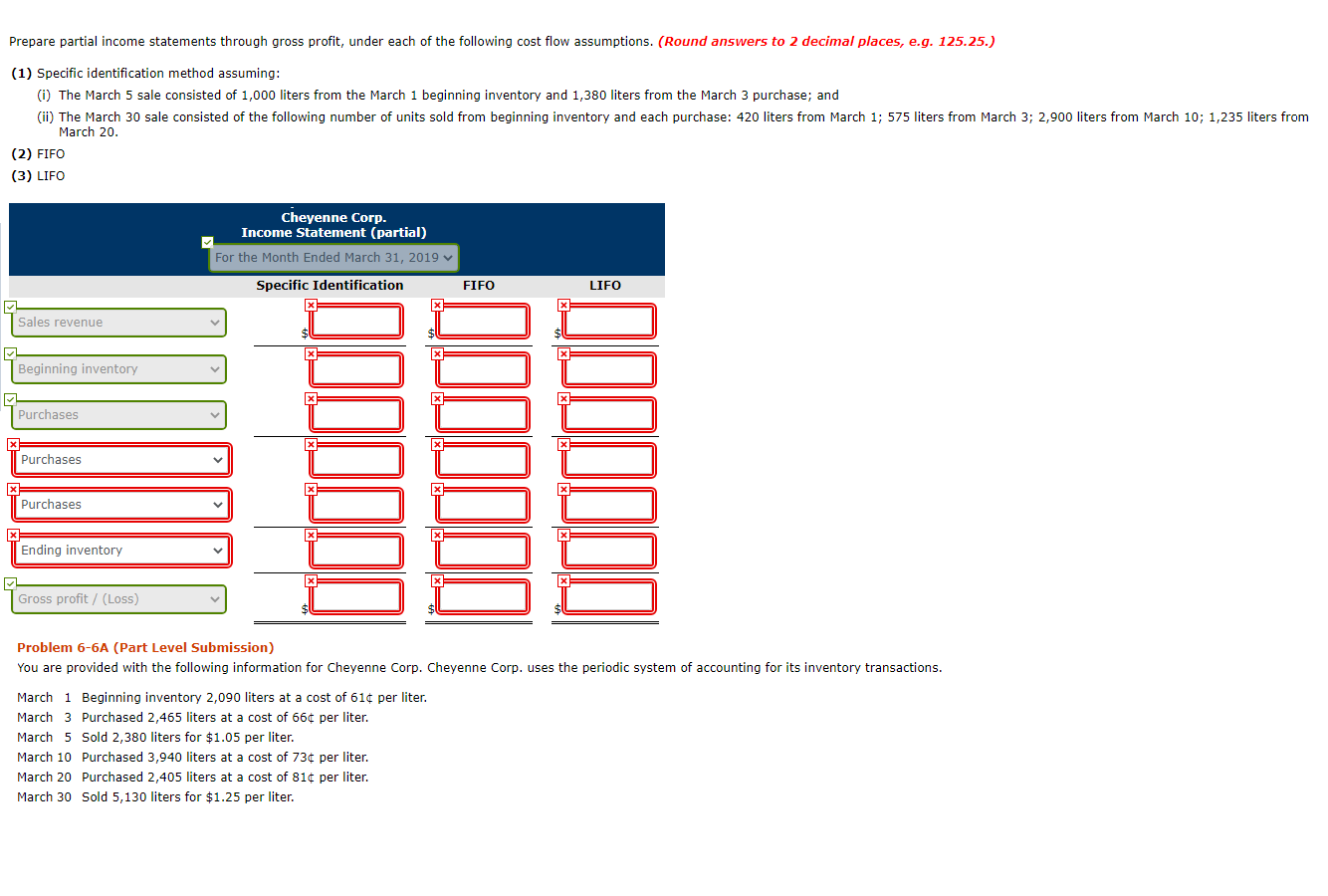 Prepare partial income statements through gross profit, under each of the following cost flow assumptions. (Round answers to 2 decimal places, e.g. 125.25.)

(1) Specific identification method assuming:

(i) The March 5 sale consisted of 1,000 liters from the March 1 beginning inventory and 1,380 liters from the March 3 purchase; and

(ii) The March 30 sale consisted of the following number of units sold from beginning inventory and each purchase: 420 liters from March 1; 575 liters from March 3; 2,900 liters from March 10; 1,235 liters from March 20.

(2) FIFO

(3) LIFO

Cheyenne Corp.
Income Statement (partial)
For the Month Ended March 31, 2019

| | Specific Identification | FIFO | LIFO |
|---|---|---|---|
| Sales revenue | $ | $ | $ |
| Beginning inventory | | | |
| Purchases | | | |
| Purchases | | | |
| Purchases | | | |
| Ending inventory | | | |
| Gross profit / (Loss) | $ | $ | $ |

Problem 6-6A (Part Level Submission)

You are provided with the following information for Cheyenne Corp. Cheyenne Corp. uses the periodic system of accounting for its inventory transactions.

March 1 Beginning inventory 2,090 liters at a cost of 61¢ per liter.
March 3 Purchased 2,465 liters at a cost of 66¢ per liter.
March 5 Sold 2,380 liters for $1.05 per liter.
March 10 Purchased 3,940 liters at a cost of 73¢ per liter.
March 20 Purchased 2,405 liters at a cost of 81¢ per liter.
March 30 Sold 5,130 liters for $1.25 per liter.