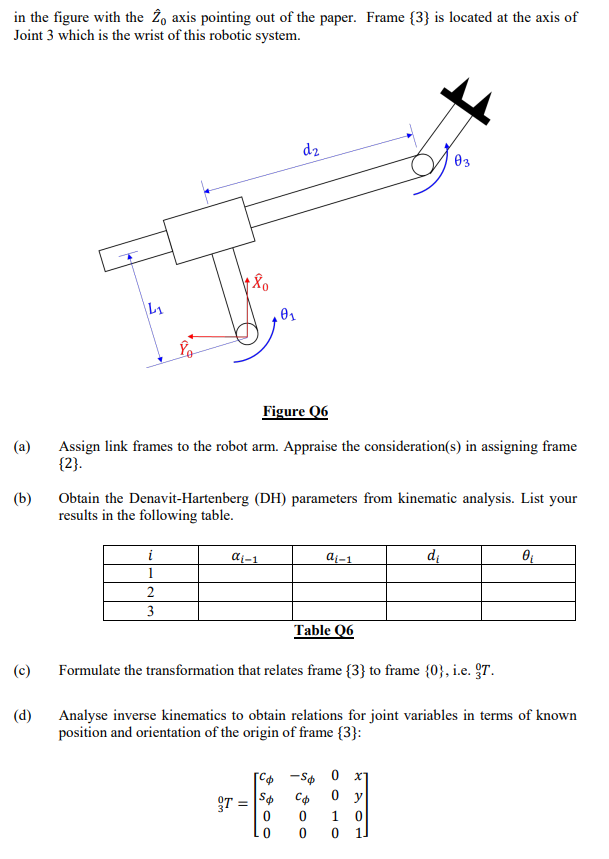 in the figure with the $\hat{Z}_0$ axis pointing out of the paper. Frame {3} is located at the axis of Joint 3 which is the wrist of this robotic system.

$d_2$

$\theta_3$

$\hat{X}_0$

$L_1$

$\theta_1$

$\hat{Y}_0$

Figure Q6

(a) Assign link frames to the robot arm. Appraise the consideration(s) in assigning frame {2}.

(b) Obtain the Denavit-Hartenberg (DH) parameters from kinematic analysis. List your results in the following table.

| $i$ | $\alpha_{i-1}$ | $a_{i-1}$ | $d_i$ | $\theta_i$ |
|---|---|---|---|---|
| 1 | | | | |
| 2 | | | | |
| 3 | | | | |

Table Q6

(c) Formulate the transformation that relates frame {3} to frame {0}, i.e. ${}^0_3T$.

(d) Analyse inverse kinematics to obtain relations for joint variables in terms of known position and orientation of the origin of frame {3}:

${}^0_3T = \begin{bmatrix} c_\phi & -s_\phi & 0 & x \\ s_\phi & c_\phi & 0 & y \\ 0 & 0 & 1 & 0 \\ 0 & 0 & 0 & 1 \end{bmatrix}$