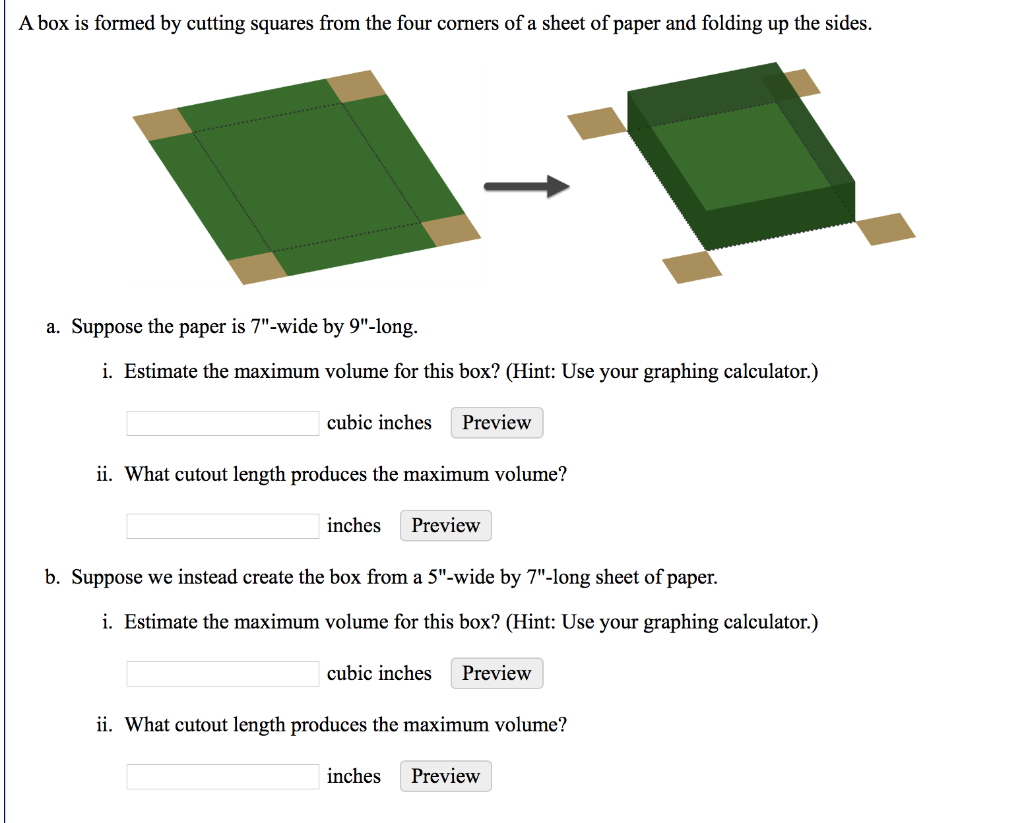 A box is formed by cutting squares from the four corners of a sheet of paper and folding up the sides.

a. Suppose the paper is 7"-wide by 9"-long.

i. Estimate the maximum volume for this box? (Hint: Use your graphing calculator.)

cubic inches Preview

ii. What cutout length produces the maximum volume?

inches Preview

b. Suppose we instead create the box from a 5"-wide by 7"-long sheet of paper.

i. Estimate the maximum volume for this box? (Hint: Use your graphing calculator.)

cubic inches Preview

ii. What cutout length produces the maximum volume?

inches Preview