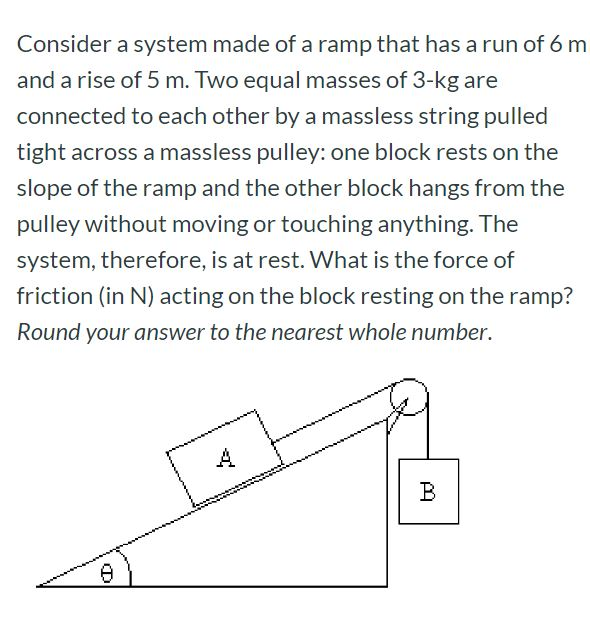 Consider a system made of a ramp that has a run of 6 m and a rise of 5 m. Two equal masses of 3-kg are connected to each other by a massless string pulled tight across a massless pulley: one block rests on the slope of the ramp and the other block hangs from the pulley without moving or touching anything. The system, therefore, is at rest. What is the force of friction (in N) acting on the block resting on the ramp? Round your answer to the nearest whole number.

A

B

$\theta$