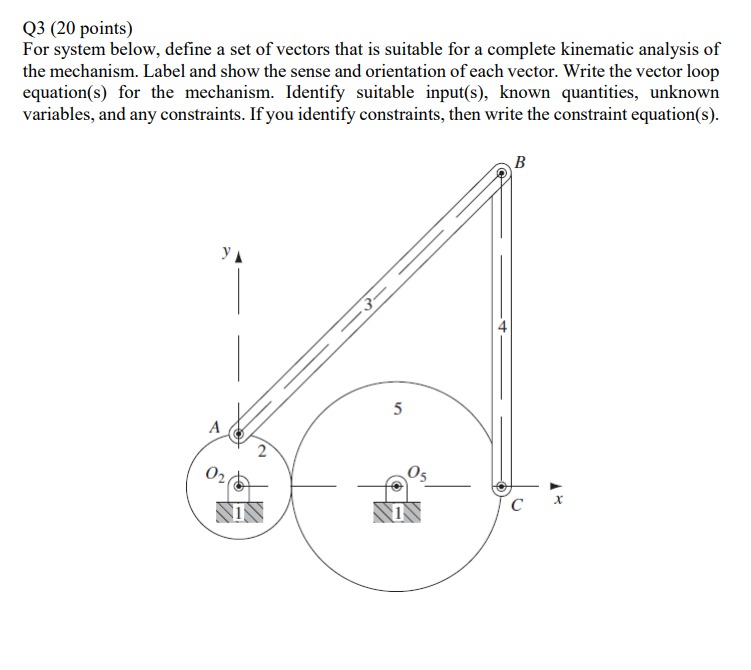 Q3 (20 points)
For system below, define a set of vectors that is suitable for a complete kinematic analysis of the mechanism. Label and show the sense and orientation of each vector. Write the vector loop equation(s) for the mechanism. Identify suitable input(s), known quantities, unknown variables, and any constraints. If you identify constraints, then write the constraint equation(s).

B
y
3
4
5
A
2
$O_2$
$O_5$
C
x
1
1