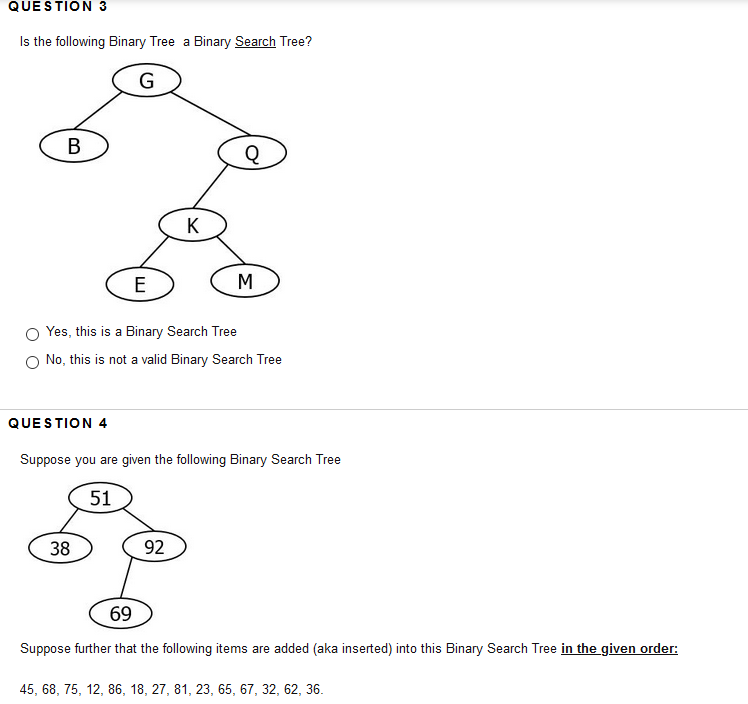 QUESTION 3

Is the following Binary Tree a Binary Search Tree?

G

B

Q

K

E

M

Yes, this is a Binary Search Tree

No, this is not a valid Binary Search Tree

QUESTION 4

Suppose you are given the following Binary Search Tree

51

38

92

69

Suppose further that the following items are added (aka inserted) into this Binary Search Tree in the given order:

45, 68, 75, 12, 86, 18, 27, 81, 23, 65, 67, 32, 62, 36.