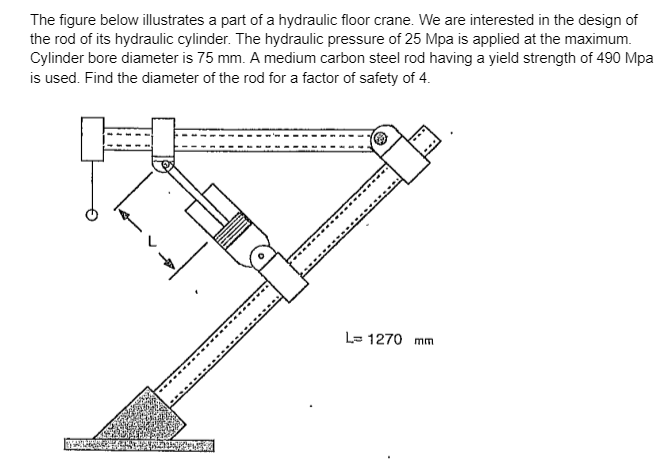 The figure below illustrates a part of a hydraulic floor crane. We are interested in the design of the rod of its hydraulic cylinder. The hydraulic pressure of 25 Mpa is applied at the maximum. Cylinder bore diameter is 75 mm. A medium carbon steel rod having a yield strength of 490 Mpa is used. Find the diameter of the rod for a factor of safety of 4.

L

L= 1270 mm