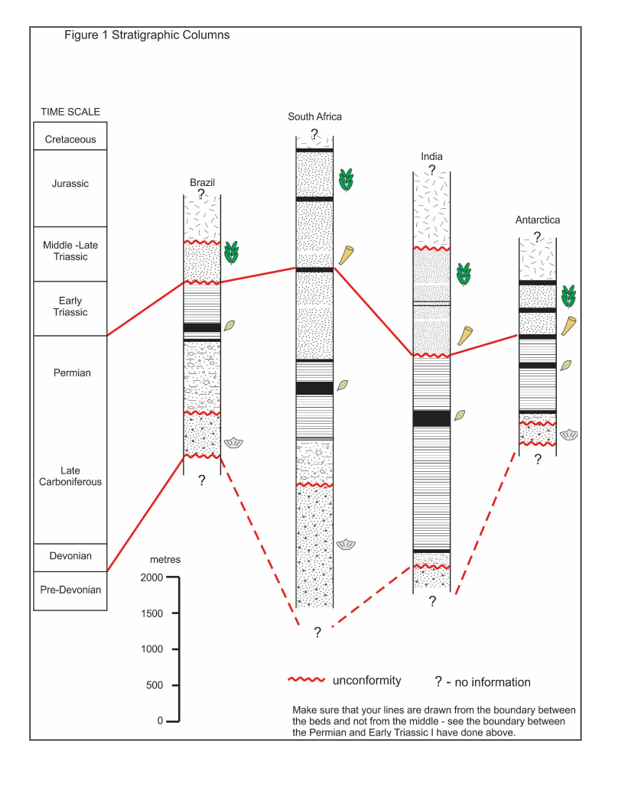 Figure 1 Stratigraphic Columns

TIME SCALE

Cretaceous

Jurassic

Middle -Late Triassic

Early Triassic

Permian

Late Carboniferous

Devonian

Pre-Devonian

Brazil
?
?

South Africa
?
?

India
?
?

Antarctica
?
?

metres
2000
1500
1000
500
0

unconformity ? - no information

Make sure that your lines are drawn from the boundary between the beds and not from the middle - see the boundary between the Permian and Early Triassic I have done above.