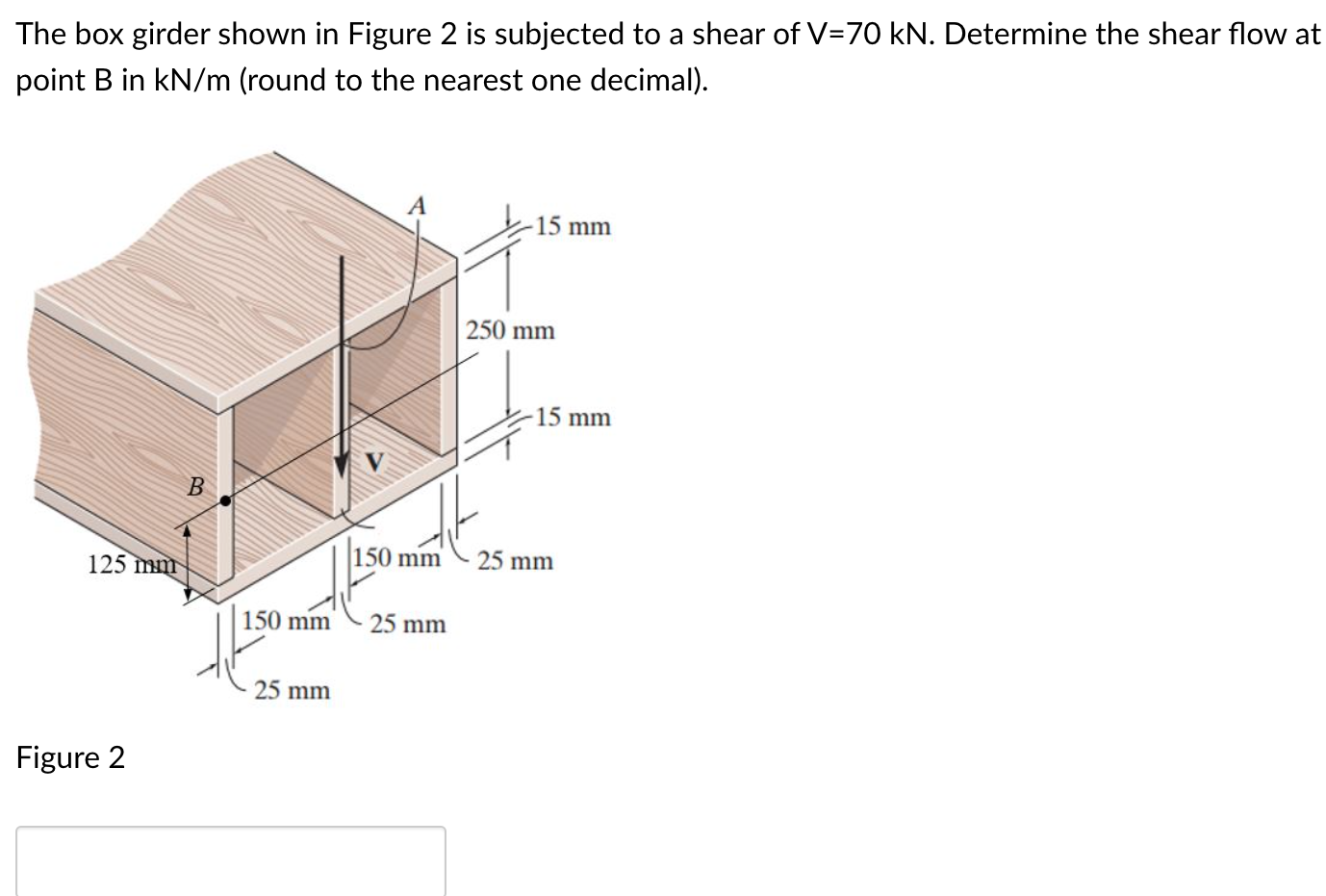 The box girder shown in Figure 2 is subjected to a shear of V=70 kN. Determine the shear flow at point B in kN/m (round to the nearest one decimal).

A

15 mm

250 mm

15 mm

V

B

125 mm

150 mm

25 mm

150 mm

25 mm

25 mm

Figure 2