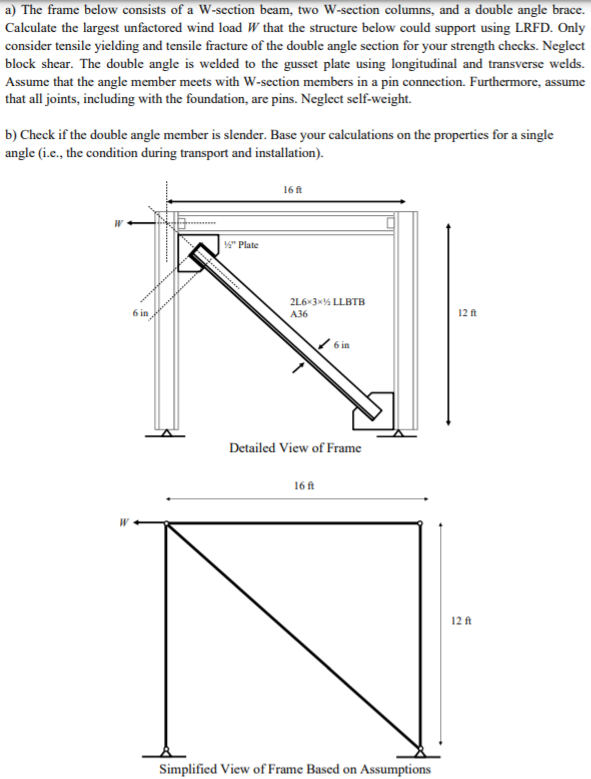 a) The frame below consists of a W-section beam, two W-section columns, and a double angle brace. Calculate the largest unfactored wind load $W$ that the structure below could support using LRFD. Only consider tensile yielding and tensile fracture of the double angle section for your strength checks. Neglect block shear. The double angle is welded to the gusset plate using longitudinal and transverse welds. Assume that the angle member meets with W-section members in a pin connection. Furthermore, assume that all joints, including with the foundation, are pins. Neglect self-weight.

b) Check if the double angle member is slender. Base your calculations on the properties for a single angle (i.e., the condition during transport and installation).

16 ft

$W$

½" Plate

2L6×3×½ LLBTB
A36

6 in

6 in

12 ft

Detailed View of Frame

16 ft

$W$

12 ft

Simplified View of Frame Based on Assumptions