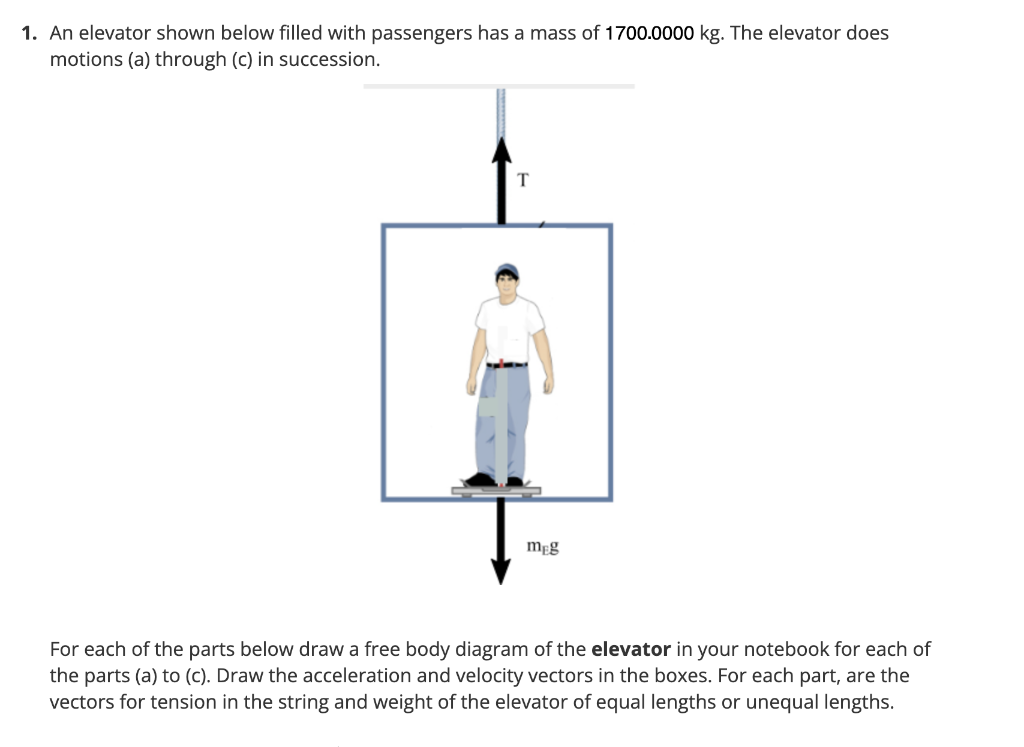 1. An elevator shown below filled with passengers has a mass of 1700.0000 kg. The elevator does motions (a) through (c) in succession.

T

$m_E g$

For each of the parts below draw a free body diagram of the **elevator** in your notebook for each of the parts (a) to (c). Draw the acceleration and velocity vectors in the boxes. For each part, are the vectors for tension in the string and weight of the elevator of equal lengths or unequal lengths.