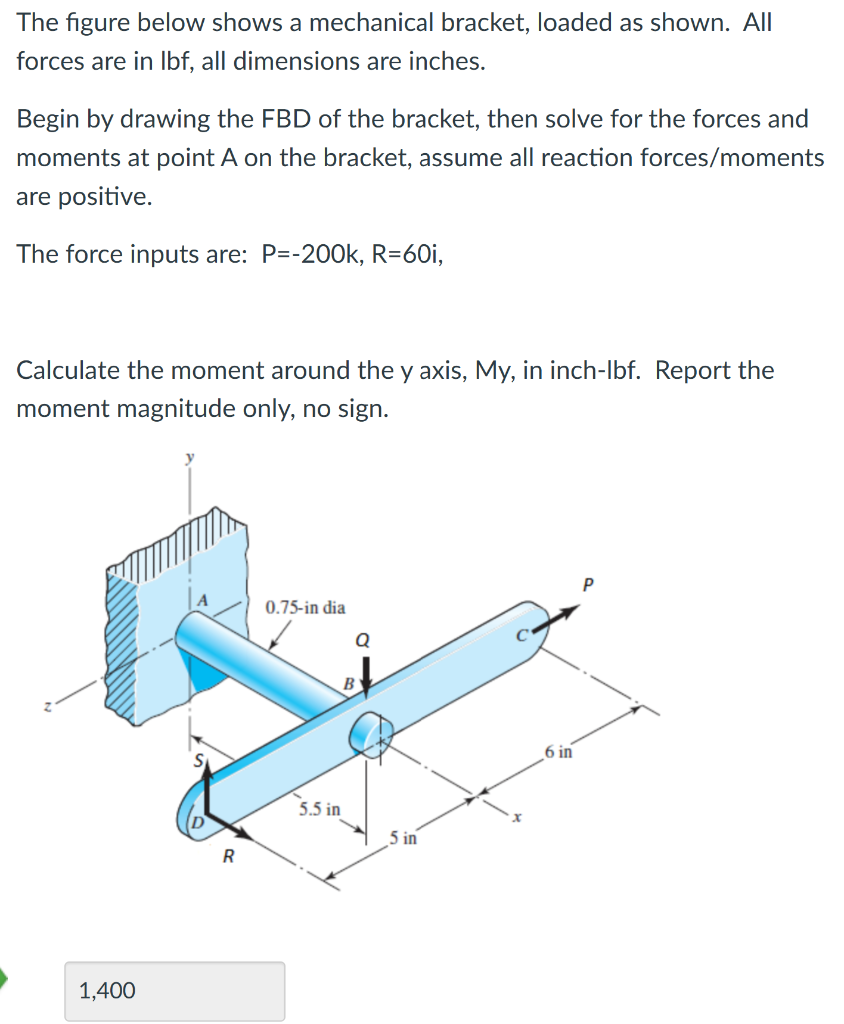 The figure below shows a mechanical bracket, loaded as shown. All forces are in lbf, all dimensions are inches.

Begin by drawing the FBD of the bracket, then solve for the forces and moments at point A on the bracket, assume all reaction forces/moments are positive.

The force inputs are: P=-200k, R=60i,

Calculate the moment around the y axis, My, in inch-lbf. Report the moment magnitude only, no sign.

y
A
0.75-in dia
Q
P
C
B
z
S
6 in
D
5.5 in
x
5 in
R

1,400