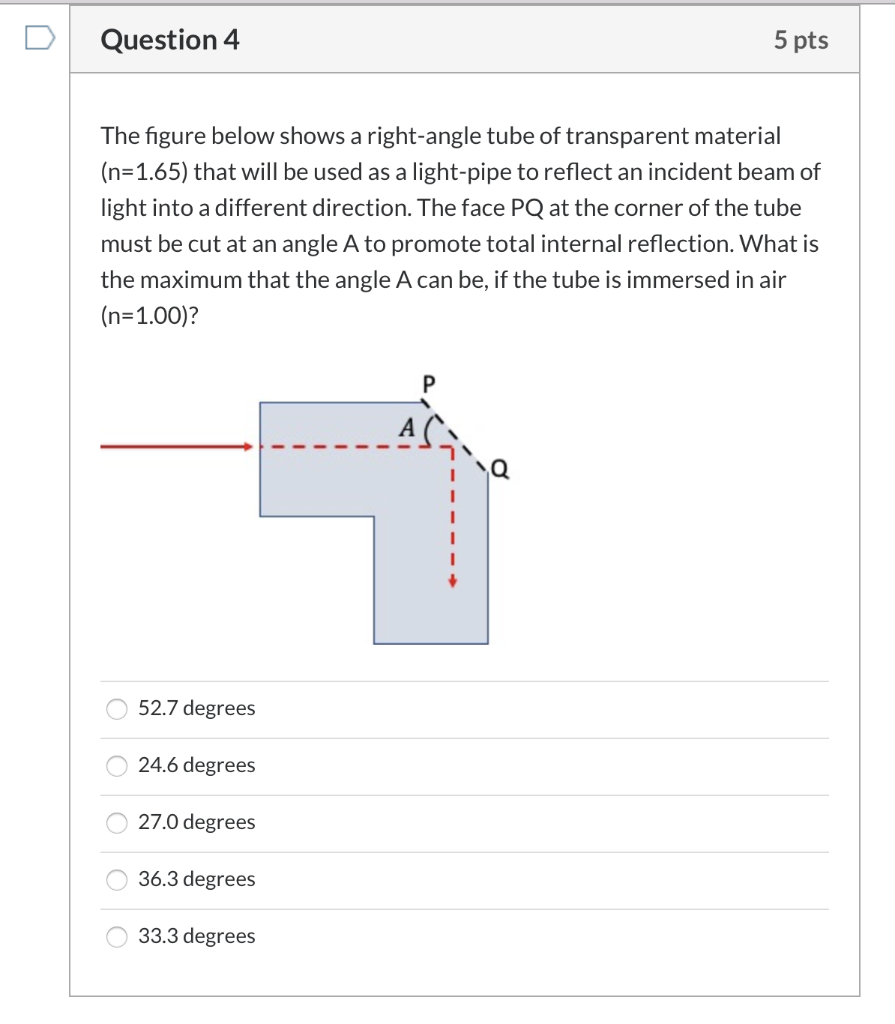 Question 4

5 pts

The figure below shows a right-angle tube of transparent material (n=1.65) that will be used as a light-pipe to reflect an incident beam of light into a different direction. The face PQ at the corner of the tube must be cut at an angle A to promote total internal reflection. What is the maximum that the angle A can be, if the tube is immersed in air (n=1.00)?

P

A

Q

52.7 degrees

24.6 degrees

27.0 degrees

36.3 degrees

33.3 degrees