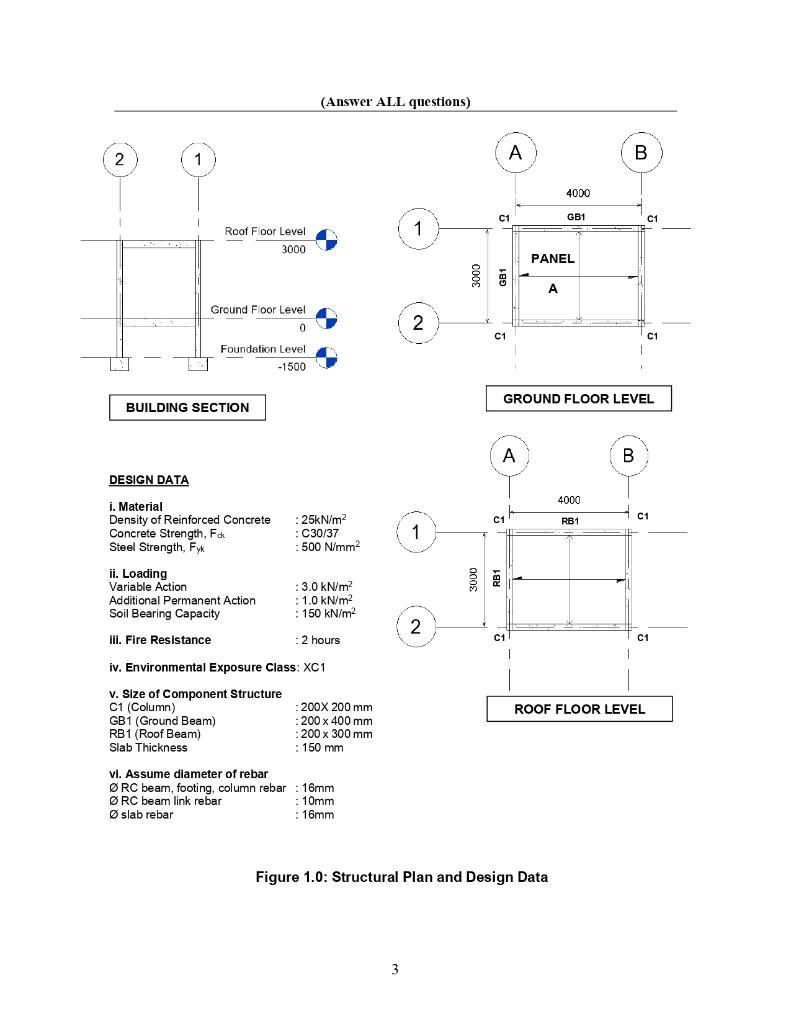 (Answer ALL questions)

2 1

Roof Floor Level
3000

Ground Floor Level
0

Foundation Level
-1500

BUILDING SECTION

A B

4000

C1 GB1 C1

1

3000 GB1

PANEL
A

2

C1 C1

GROUND FLOOR LEVEL

A B

4000

C1 RB1 C1

1

3000 RB1

2

C1 C1

ROOF FLOOR LEVEL

DESIGN DATA

i. Material
Density of Reinforced Concrete : 25kN/m$^2$
Concrete Strength, F$_{ck}$ : C30/37
Steel Strength, F$_{yk}$ : 500 N/mm$^2$

ii. Loading
Variable Action : 3.0 kN/m$^2$
Additional Permanent Action : 1.0 kN/m$^2$
Soil Bearing Capacity : 150 kN/m$^2$

iii. Fire Resistance : 2 hours

iv. Environmental Exposure Class: XC1

v. Size of Component Structure
C1 (Column) : 200X 200 mm
GB1 (Ground Beam) : 200 x 400 mm
RB1 (Roof Beam) : 200 x 300 mm
Slab Thickness : 150 mm

vi. Assume diameter of rebar
Ø RC beam, footing, column rebar : 16mm
Ø RC beam link rebar : 10mm
Ø slab rebar : 16mm

Figure 1.0: Structural Plan and Design Data

3