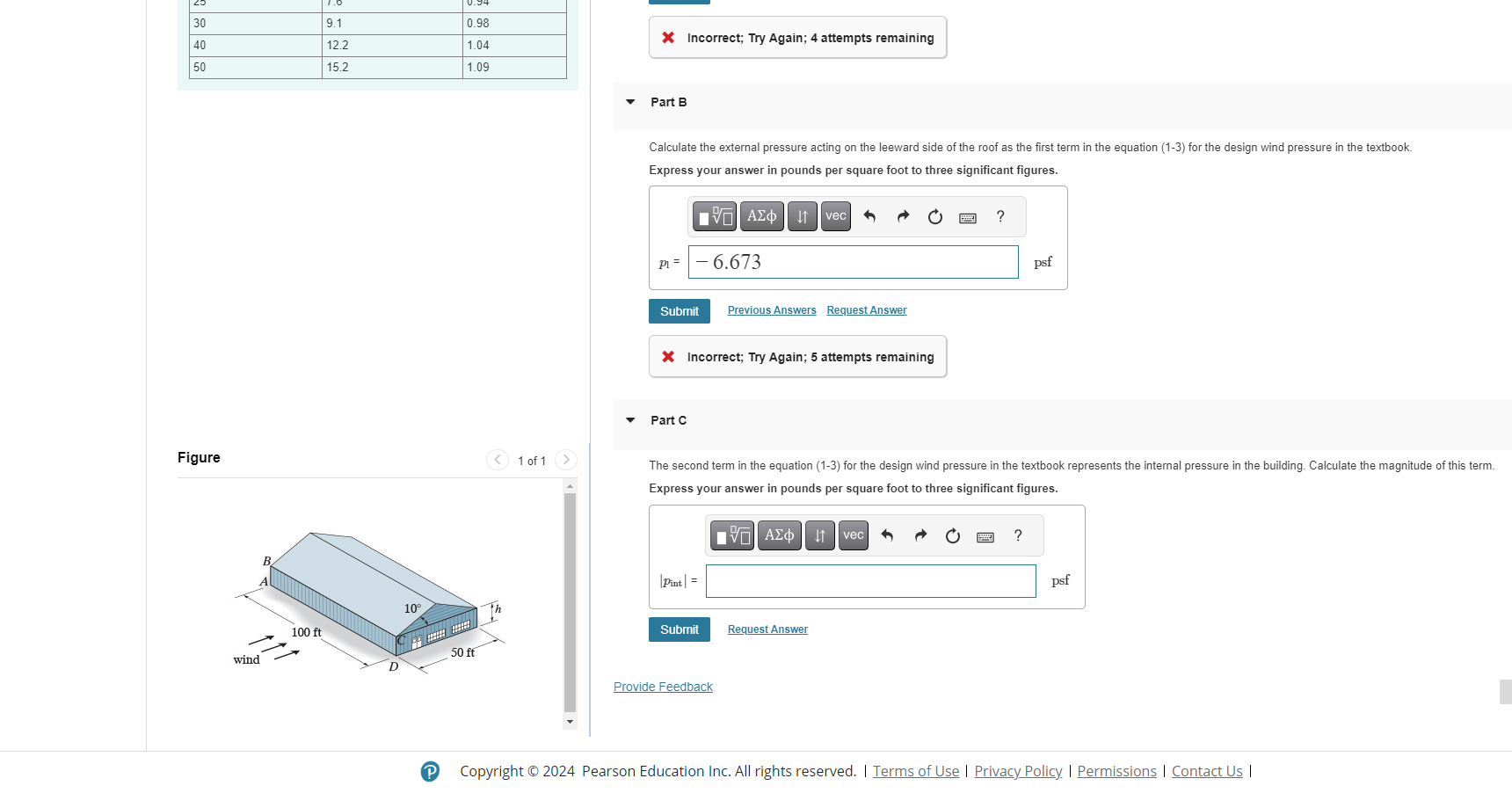 | 25 | 7.6 | 0.94 |
|---|---|---|
| 30 | 9.1 | 0.98 |
| 40 | 12.2 | 1.04 |
| 50 | 15.2 | 1.09 |

Figure

1 of 1

B
A
10°
h
100 ft
C
50 ft
wind
D

Incorrect; Try Again; 4 attempts remaining

Part B

Calculate the external pressure acting on the leeward side of the roof as the first term in the equation (1-3) for the design wind pressure in the textbook.

Express your answer in pounds per square foot to three significant figures.

ΑΣφ vec ?

$p_l$ = − 6.673 psf

Submit Previous Answers Request Answer

Incorrect; Try Again; 5 attempts remaining

Part C

The second term in the equation (1-3) for the design wind pressure in the textbook represents the internal pressure in the building. Calculate the magnitude of this term.

Express your answer in pounds per square foot to three significant figures.

ΑΣφ vec ?

$|p_{int}|$ = psf

Submit Request Answer

Provide Feedback

Copyright © 2024 Pearson Education Inc. All rights reserved. | Terms of Use | Privacy Policy | Permissions | Contact Us |