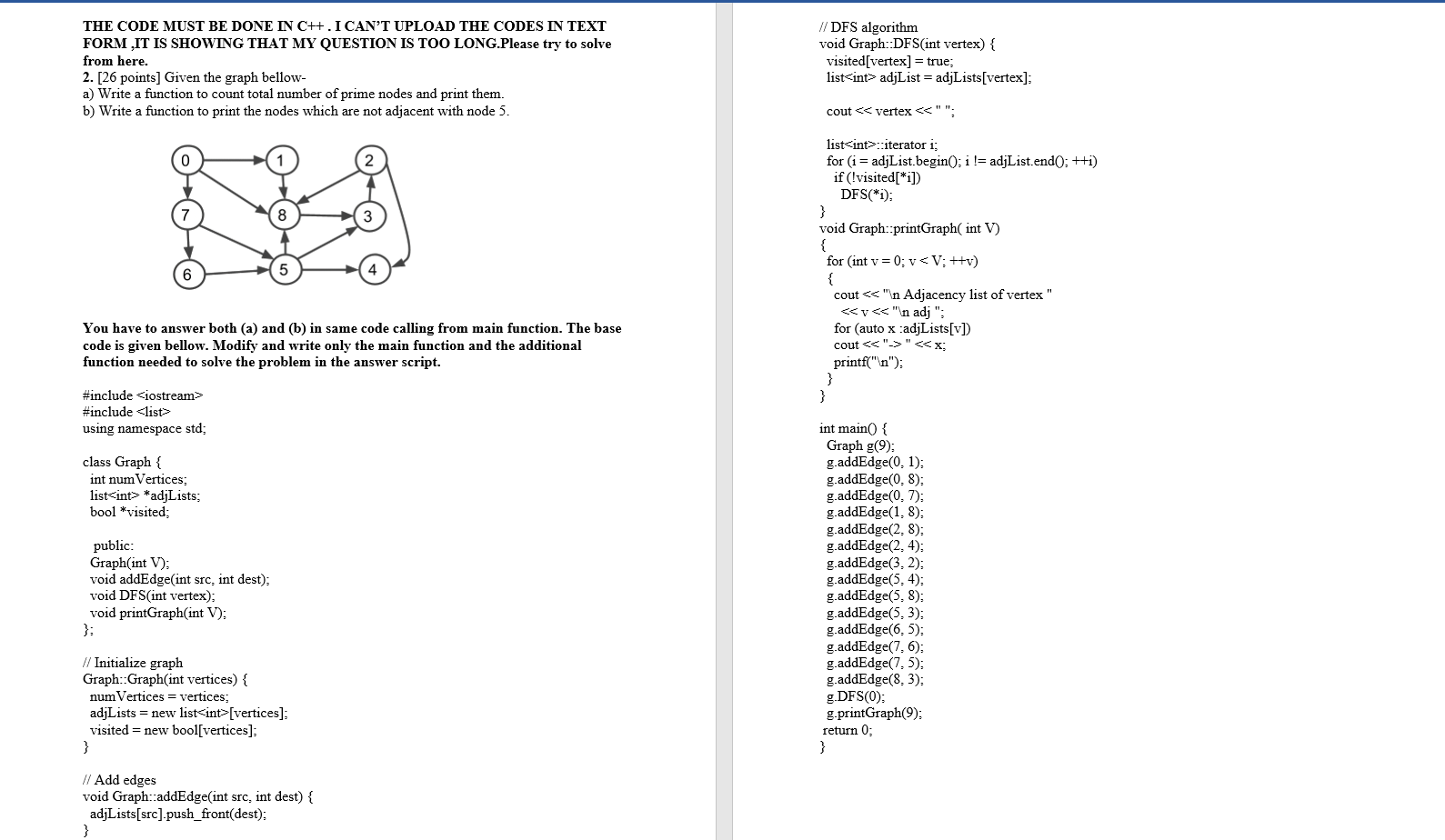 THE CODE MUST BE DONE IN C++ . I CAN'T UPLOAD THE CODES IN TEXT FORM ,IT IS SHOWING THAT MY QUESTION IS TOO LONG.Please try to solve from here.
2. [26 points] Given the graph bellow-
a) Write a function to count total number of prime nodes and print them.
b) Write a function to print the nodes which are not adjacent with node 5.

0 1 2 7 8 3 6 5 4

You have to answer both (a) and (b) in same code calling from main function. The base code is given bellow. Modify and write only the main function and the additional function needed to solve the problem in the answer script.

#include <iostream>
#include <list>
using namespace std;

class Graph {
 int numVertices;
 list<int> *adjLists;
 bool *visited;

 public:
 Graph(int V);
 void addEdge(int src, int dest);
 void DFS(int vertex);
 void printGraph(int V);
};

// Initialize graph
Graph::Graph(int vertices) {
 numVertices = vertices;
 adjLists = new list<int>[vertices];
 visited = new bool[vertices];
}

// Add edges
void Graph::addEdge(int src, int dest) {
 adjLists[src].push_front(dest);
}

// DFS algorithm
void Graph::DFS(int vertex) {
 visited[vertex] = true;
 list<int> adjList = adjLists[vertex];

 cout << vertex << " ";

 list<int>::iterator i;
 for (i = adjList.begin(); i != adjList.end(); ++i)
 if (!visited[*i])
 DFS(*i);
}
void Graph::printGraph( int V)
{
 for (int v = 0; v < V; ++v)
 {
 cout << "\n Adjacency list of vertex "
 << v << "\n adj ";
 for (auto x :adjLists[v])
 cout << "-> " << x;
 printf("\n");
 }
}

int main() {
 Graph g(9);
 g.addEdge(0, 1);
 g.addEdge(0, 8);
 g.addEdge(0, 7);
 g.addEdge(1, 8);
 g.addEdge(2, 8);
 g.addEdge(2, 4);
 g.addEdge(3, 2);
 g.addEdge(5, 4);
 g.addEdge(5, 8);
 g.addEdge(5, 3);
 g.addEdge(6, 5);
 g.addEdge(7, 6);
 g.addEdge(7, 5);
 g.addEdge(8, 3);
 g.DFS(0);
 g.printGraph(9);
 return 0;
}