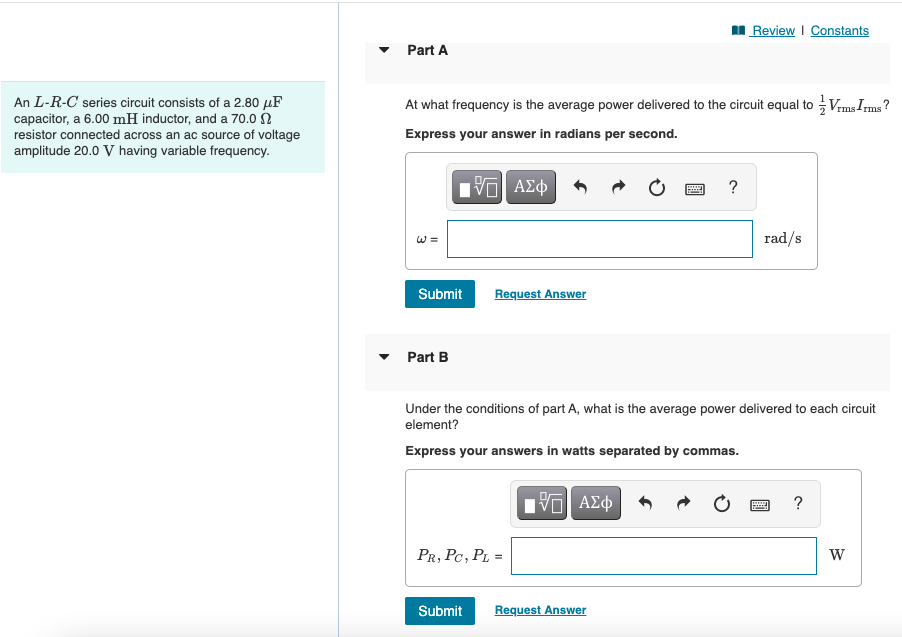 An $L$-$R$-$C$ series circuit consists of a 2.80 $\mu F$ capacitor, a 6.00 $mH$ inductor, and a 70.0 $\Omega$ resistor connected across an ac source of voltage amplitude 20.0 $V$ having variable frequency.

Review | Constants

Part A

At what frequency is the average power delivered to the circuit equal to $\frac{1}{2}V_{rms}I_{rms}$?

Express your answer in radians per second.

ΑΣφ ?

$\omega$ = rad/s

Submit Request Answer

Part B

Under the conditions of part A, what is the average power delivered to each circuit element?

Express your answers in watts separated by commas.

ΑΣφ ?

$P_R, P_C, P_L$ = W

Submit Request Answer