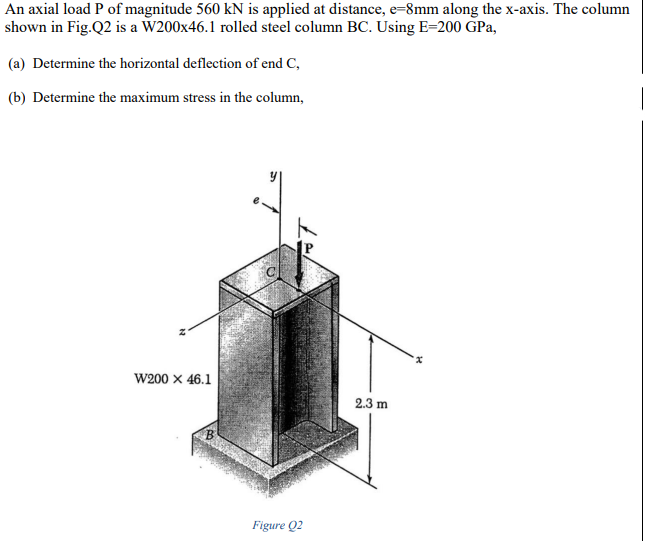 An axial load P of magnitude 560 kN is applied at distance, e=8mm along the x-axis. The column shown in Fig.Q2 is a W200x46.1 rolled steel column BC. Using E=200 GPa,

(a) Determine the horizontal deflection of end C,

(b) Determine the maximum stress in the column,

y
e
P
C
z
x
W200 × 46.1
2.3 m
B

Figure Q2