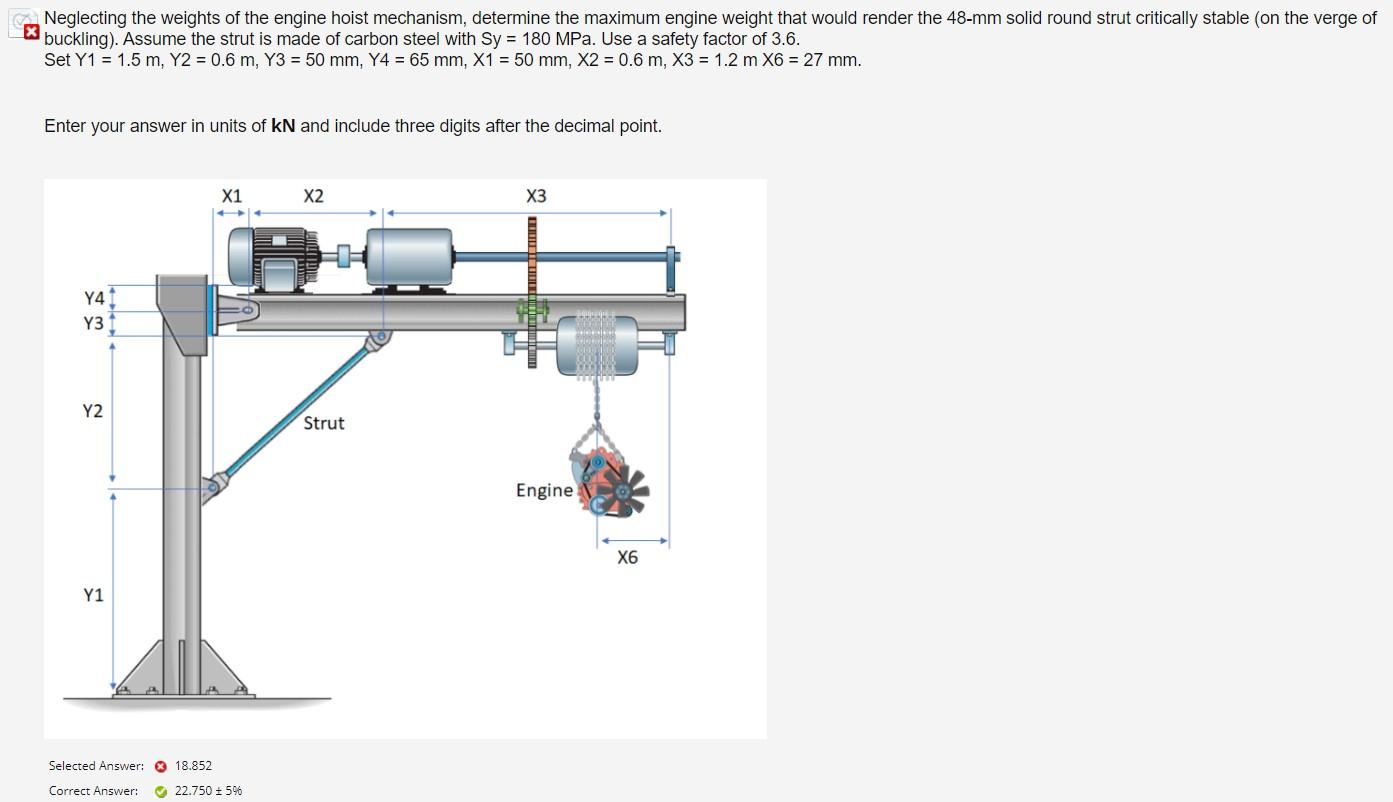 Neglecting the weights of the engine hoist mechanism, determine the maximum engine weight that would render the 48-mm solid round strut critically stable (on the verge of buckling). Assume the strut is made of carbon steel with Sy = 180 MPa. Use a safety factor of 3.6.
Set Y1 = 1.5 m, Y2 = 0.6 m, Y3 = 50 mm, Y4 = 65 mm, X1 = 50 mm, X2 = 0.6 m, X3 = 1.2 m X6 = 27 mm.

Enter your answer in units of **kN** and include three digits after the decimal point.

X1
X2
X3
Y4
Y3
Y2
Strut
Engine
X6
Y1

Selected Answer: 18.852
Correct Answer: 22.750 ± 5%