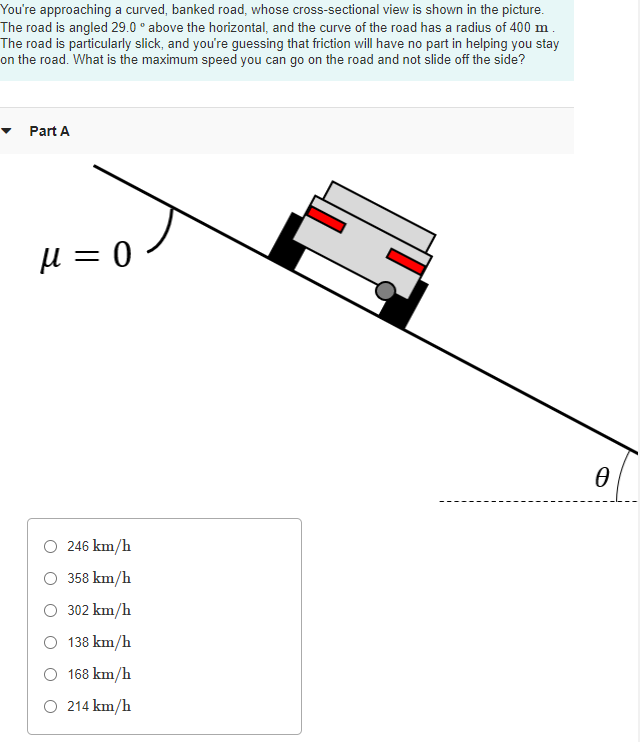 You're approaching a curved, banked road, whose cross-sectional view is shown in the picture. The road is angled 29.0 ° above the horizontal, and the curve of the road has a radius of 400 $\mathrm{m}$ . The road is particularly slick, and you're guessing that friction will have no part in helping you stay on the road. What is the maximum speed you can go on the road and not slide off the side?

Part A

$\mu = 0$

$\theta$

246 $\mathrm{km/h}$

358 $\mathrm{km/h}$

302 $\mathrm{km/h}$

138 $\mathrm{km/h}$

168 $\mathrm{km/h}$

214 $\mathrm{km/h}$